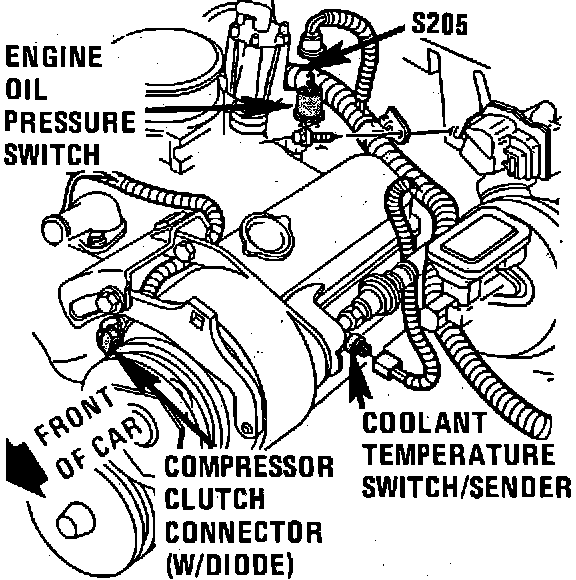 S205

ENGINE OIL PRESSURE SWITCH

FRONT OF CAR

COMPRESSOR CLUTCH CONNECTOR (W/DIODE)

COOLANT TEMPERATURE SWITCH/SENDER