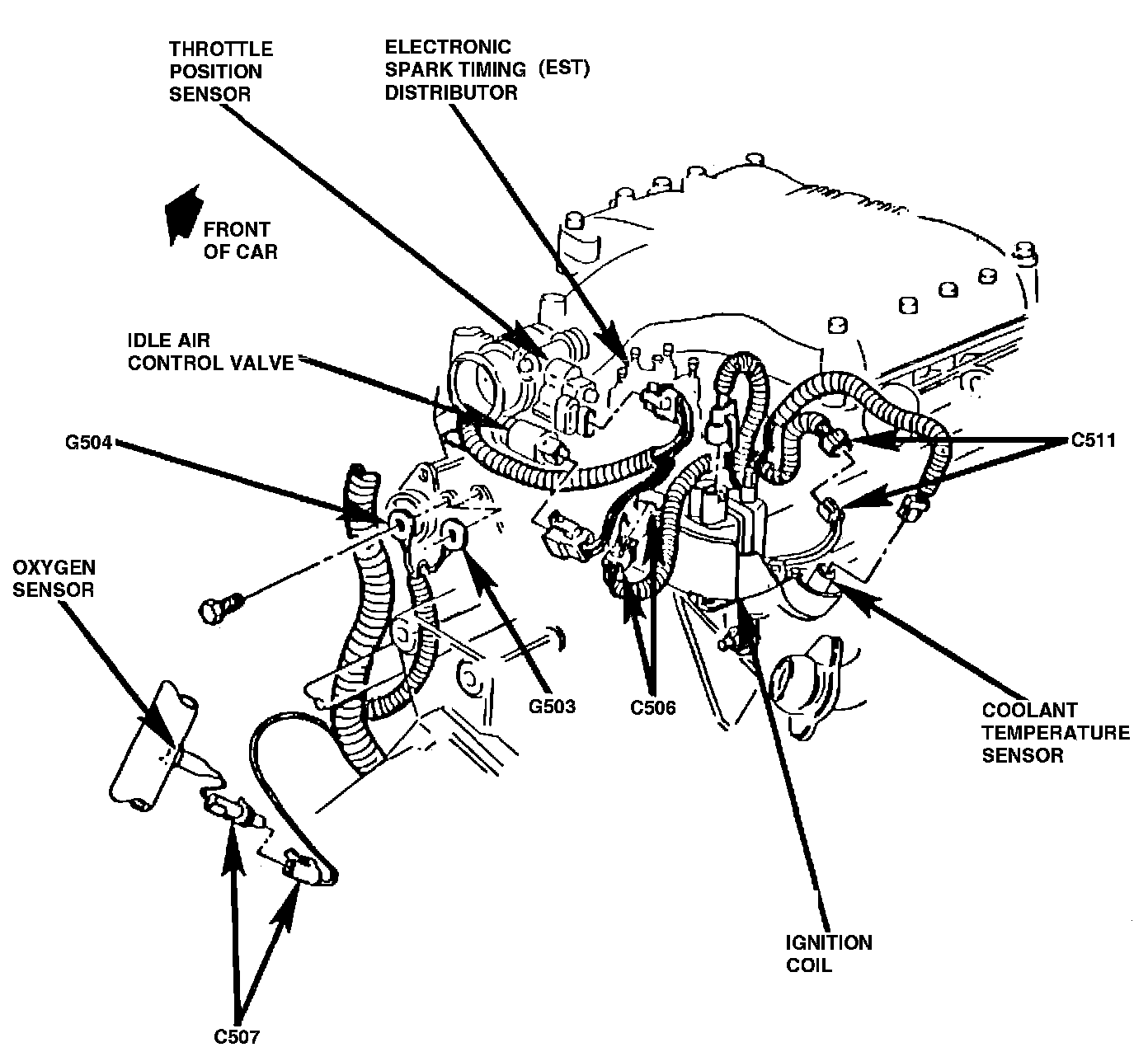 THROTTLE POSITION SENSOR

ELECTRONIC SPARK TIMING (EST) DISTRIBUTOR

FRONT OF CAR

IDLE AIR CONTROL VALVE

G504

C511

OXYGEN SENSOR

G503

C506

COOLANT TEMPERATURE SENSOR

IGNITION COIL

C507