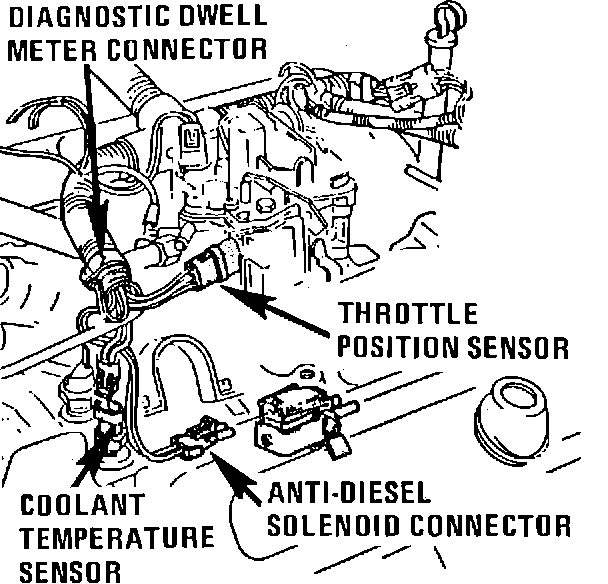 DIAGNOSTIC DWELL METER CONNECTOR

THROTTLE POSITION SENSOR

COOLANT TEMPERATURE SENSOR

ANTI-DIESEL SOLENOID CONNECTOR