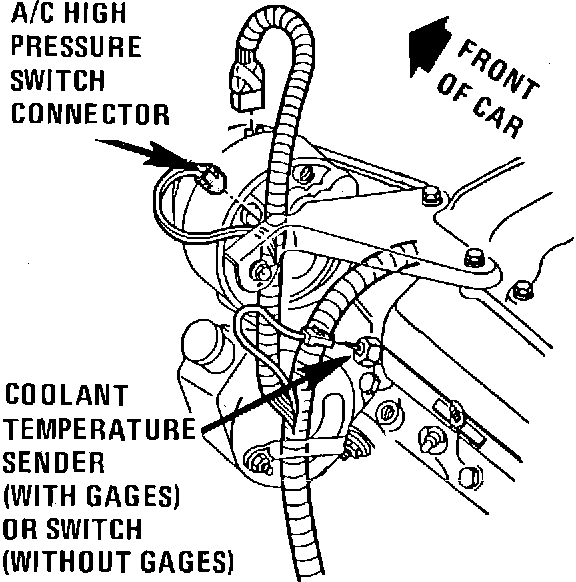 A/C HIGH PRESSURE SWITCH CONNECTOR

FRONT OF CAR

COOLANT TEMPERATURE SENDER (WITH GAGES) OR SWITCH (WITHOUT GAGES)