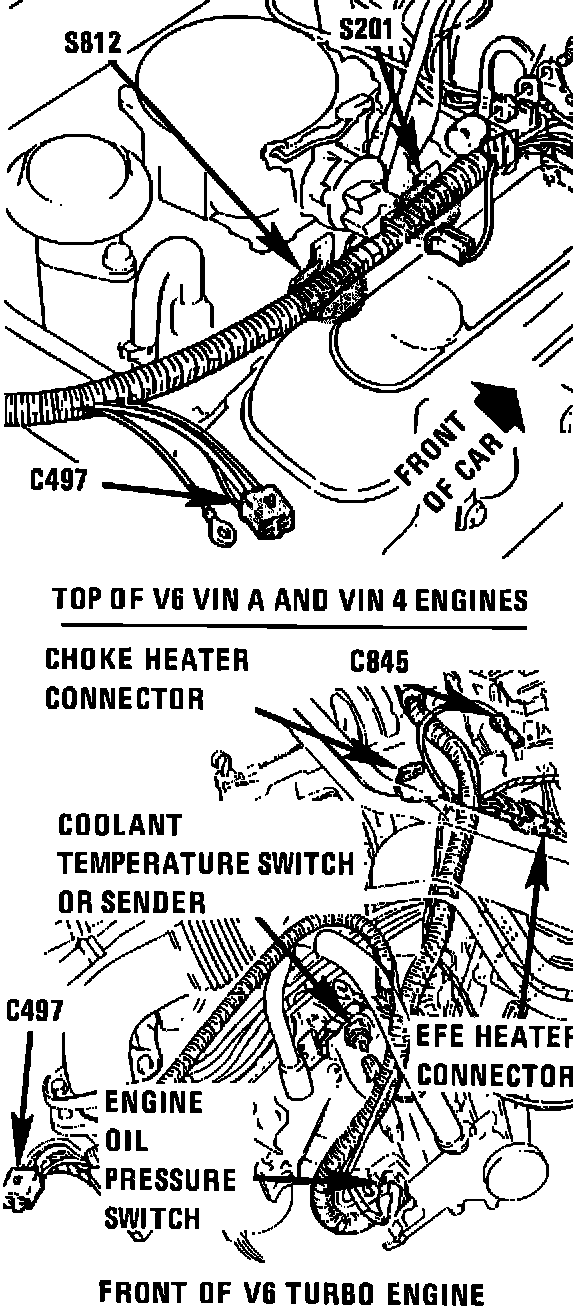 S812

S201

C497

FRONT OF CAR

TOP OF V6 VIN A AND VIN 4 ENGINES

CHOKE HEATER CONNECTOR

C845

COOLANT TEMPERATURE SWITCH OR SENDER

C497

EFE HEATER CONNECTOR

ENGINE OIL PRESSURE SWITCH

FRONT OF V6 TURBO ENGINE