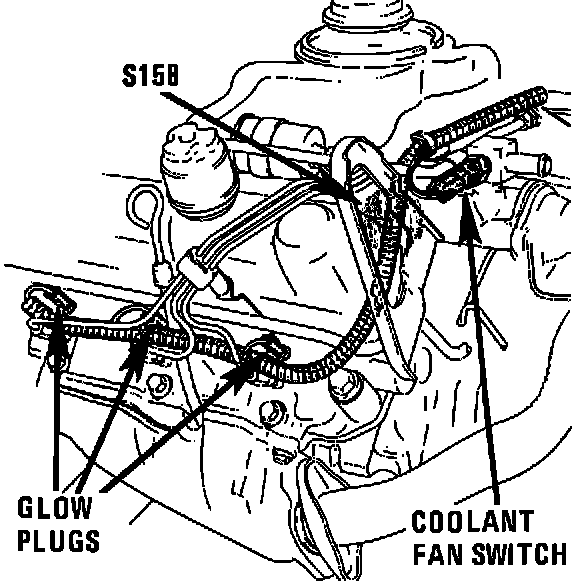 S158

GLOW PLUGS

COOLANT FAN SWITCH