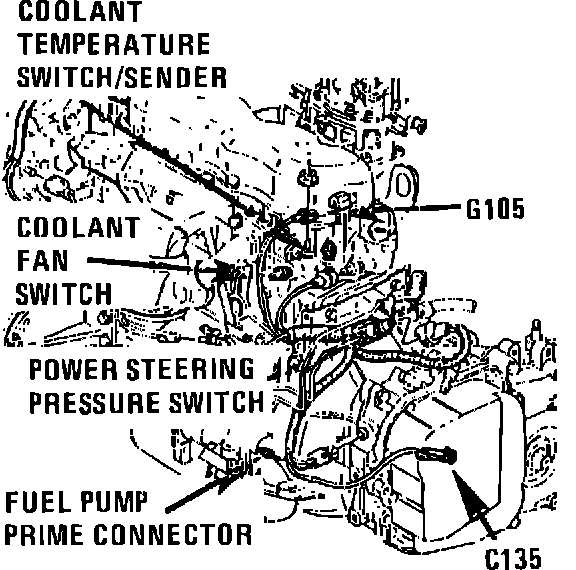 COOLANT TEMPERATURE SWITCH/SENDER

G105

COOLANT FAN SWITCH

POWER STEERING PRESSURE SWITCH

FUEL PUMP PRIME CONNECTOR

C135