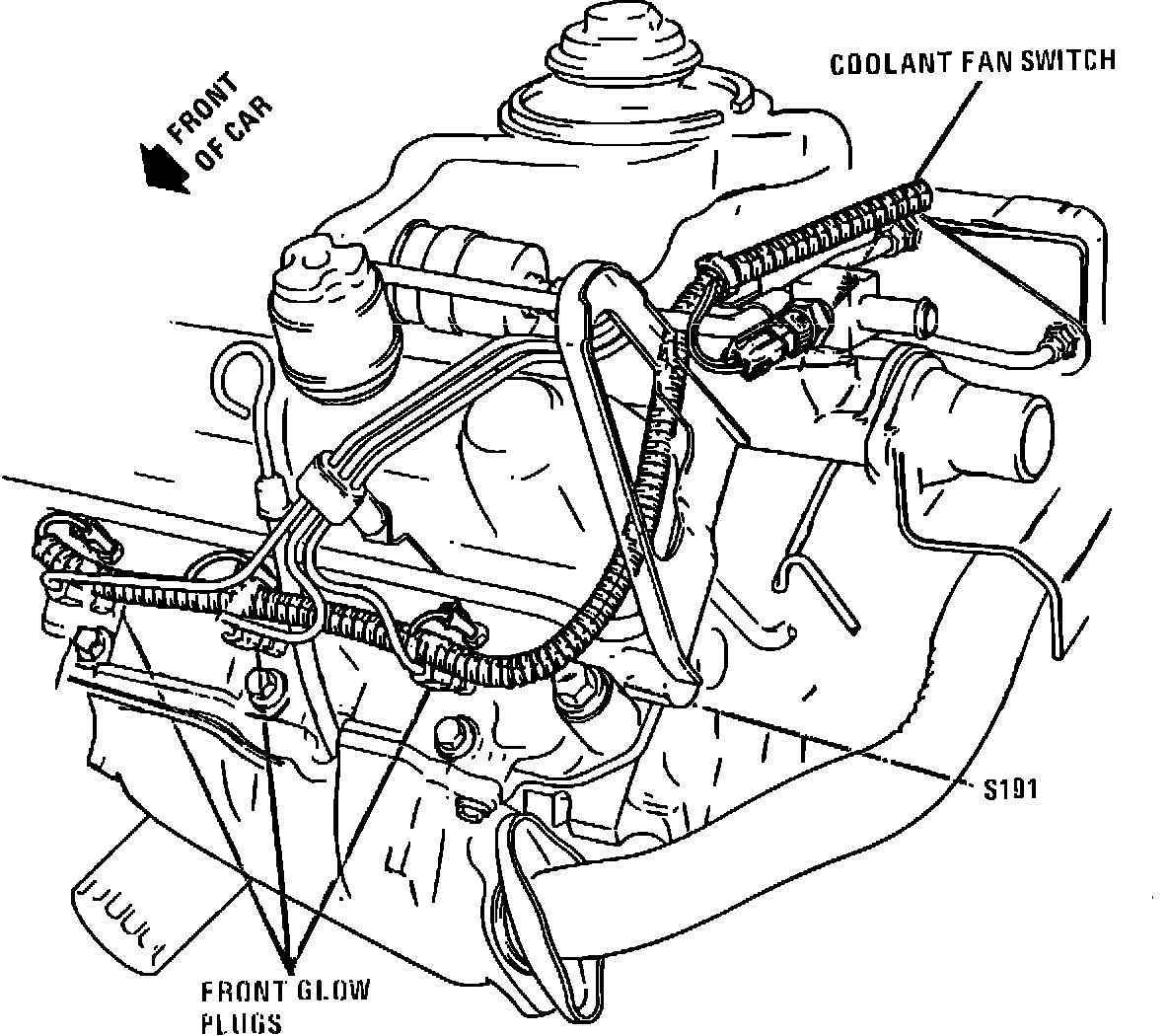 FRONT OF CAR

COOLANT FAN SWITCH

S191

FRONT GLOW PLUGS