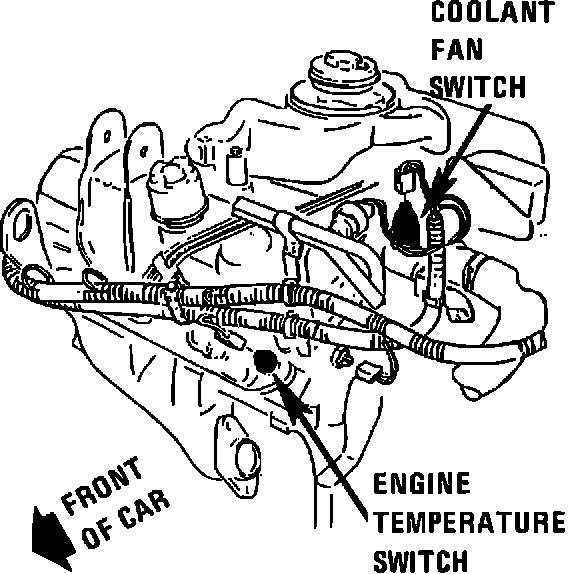 COOLANT FAN SWITCH

FRONT OF CAR

ENGINE TEMPERATURE SWITCH