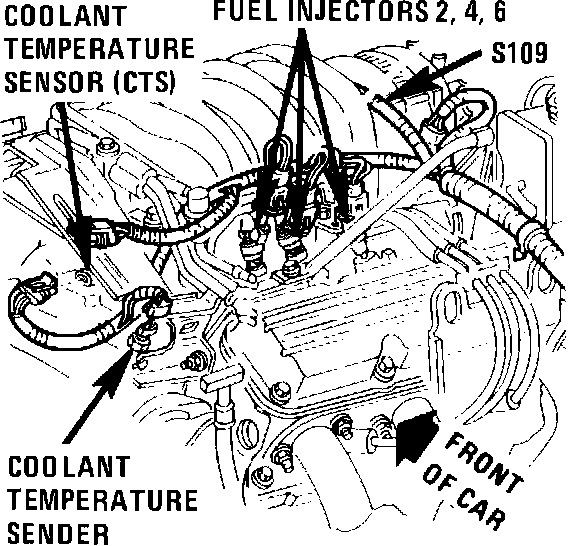 COOLANT TEMPERATURE SENSOR (CTS)

FUEL INJECTORS 2, 4, 6

S109

COOLANT TEMPERATURE SENDER

FRONT OF CAR