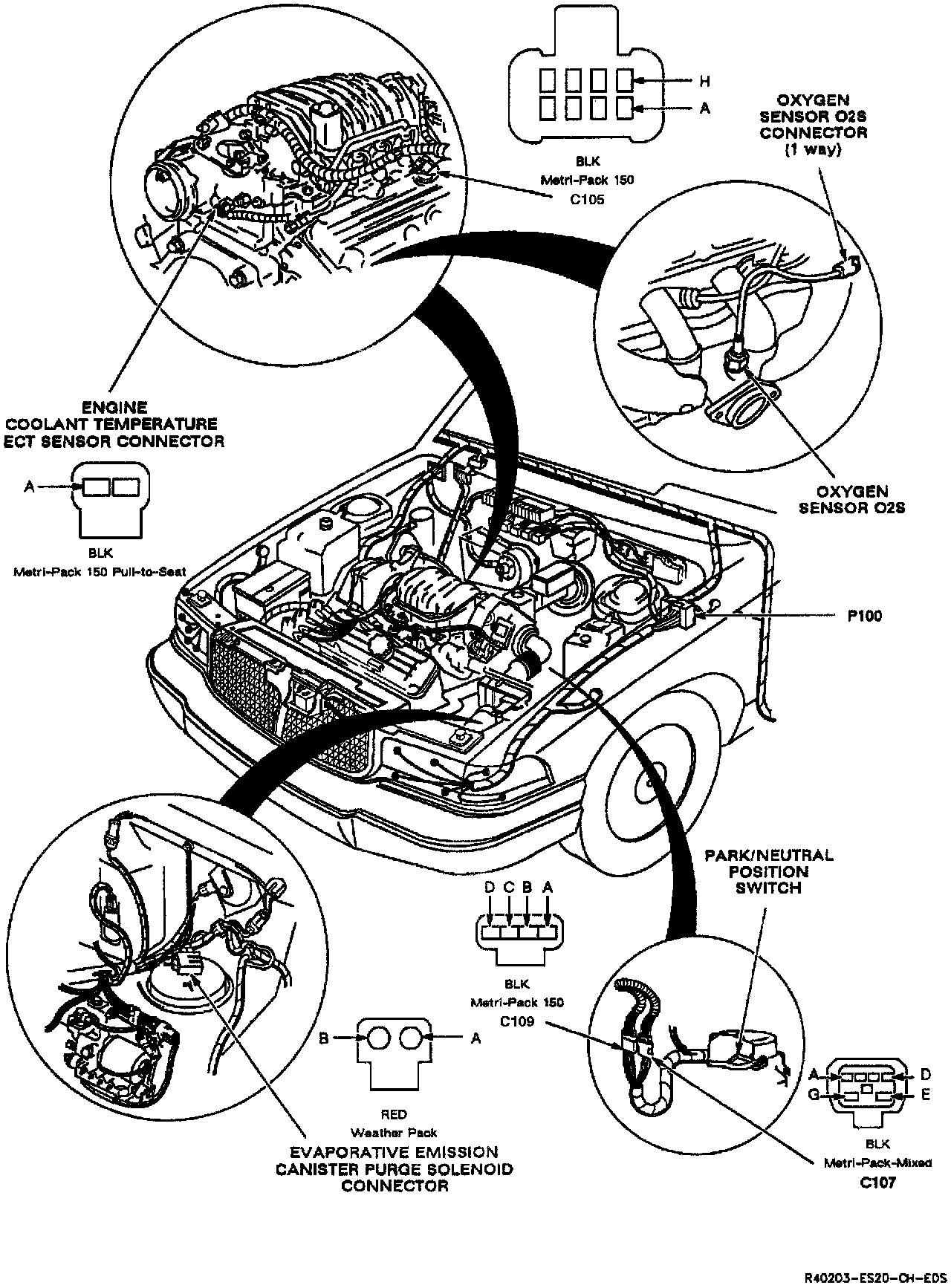 H
A
BLK
Metri-Pack 150
C105

OXYGEN
SENSOR O2S
CONNECTOR
(1 way)

ENGINE
COOLANT TEMPERATURE
ECT SENSOR CONNECTOR

A
BLK
Metri-Pack 150 Pull-to-Seat

OXYGEN
SENSOR O2S

P100

PARK/NEUTRAL
POSITION
SWITCH

D C B A
BLK
Metri-Pack 150
C109

B
A
RED
Weather Pack

EVAPORATIVE EMISSION
CANISTER PURGE SOLENOID
CONNECTOR

A
D
G
E
BLK
Metri-Pack-Mixed
C107

R40203-ES2D-CH-EDS