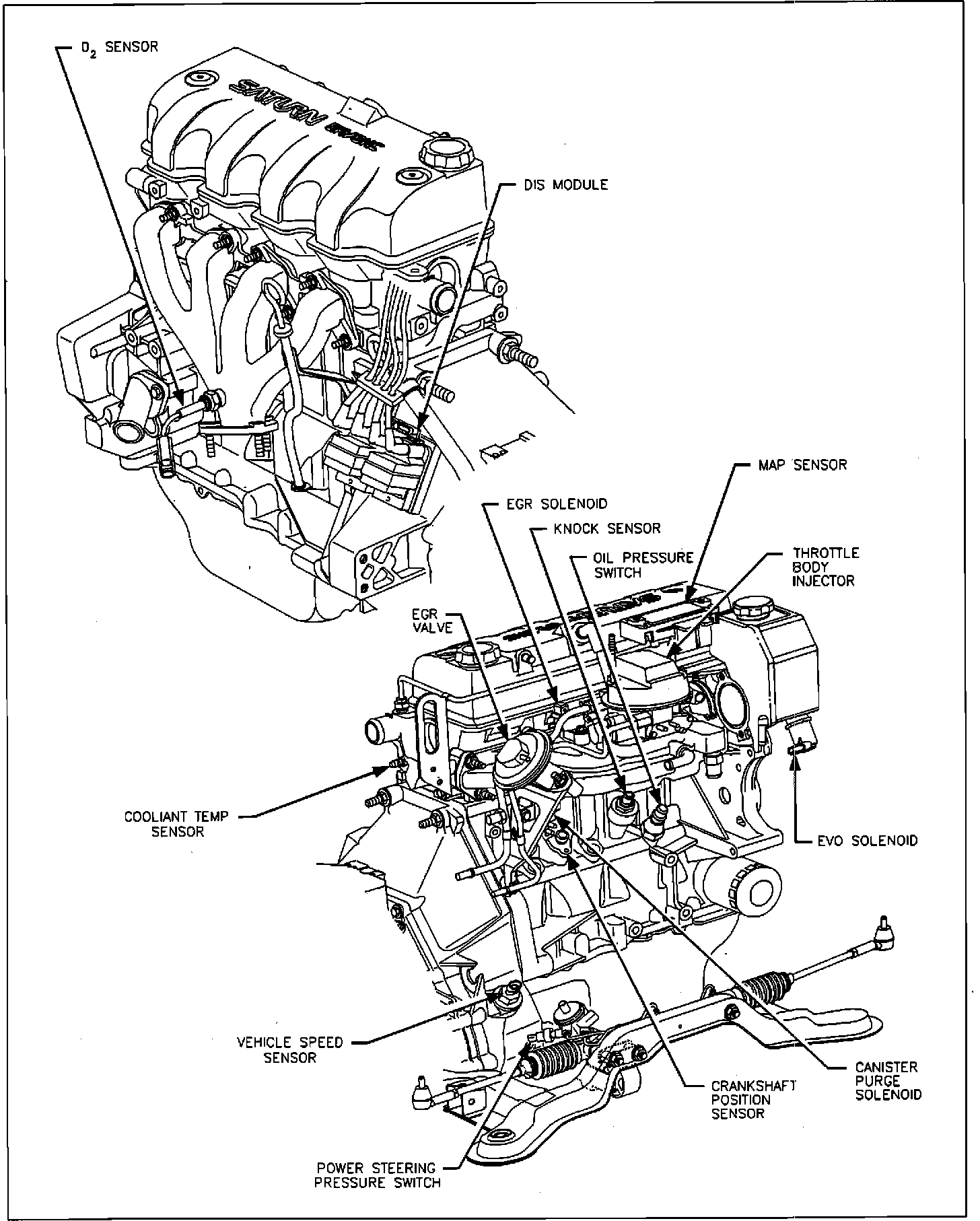 $O_2$ SENSOR

SATURN ENGINE

DIS MODULE

MAP SENSOR

EGR SOLENOID

KNOCK SENSOR

OIL PRESSURE SWITCH

THROTTLE BODY INJECTOR

EGR VALVE

COOLIANT TEMP SENSOR

EVO SOLENOID

VEHICLE SPEED SENSOR

CANISTER PURGE SOLENOID

CRANKSHAFT POSITION SENSOR

POWER STEERING PRESSURE SWITCH