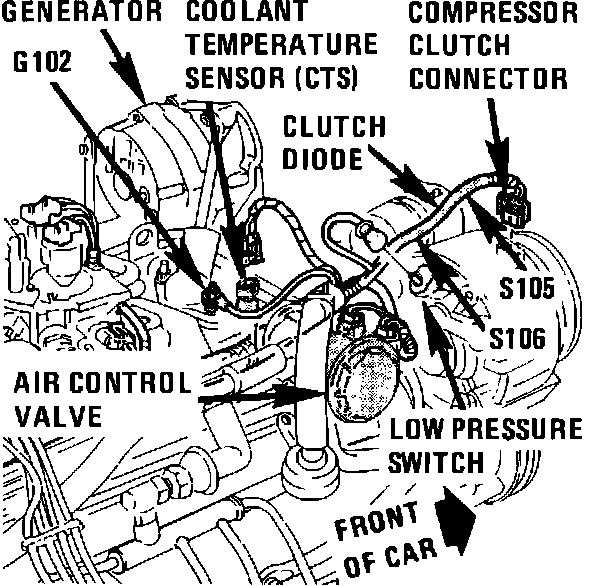 GENERATOR

COOLANT TEMPERATURE SENSOR (CTS)

COMPRESSOR CLUTCH CONNECTOR

G102

CLUTCH DIODE

S105

S106

AIR CONTROL VALVE

LOW PRESSURE SWITCH

FRONT OF CAR