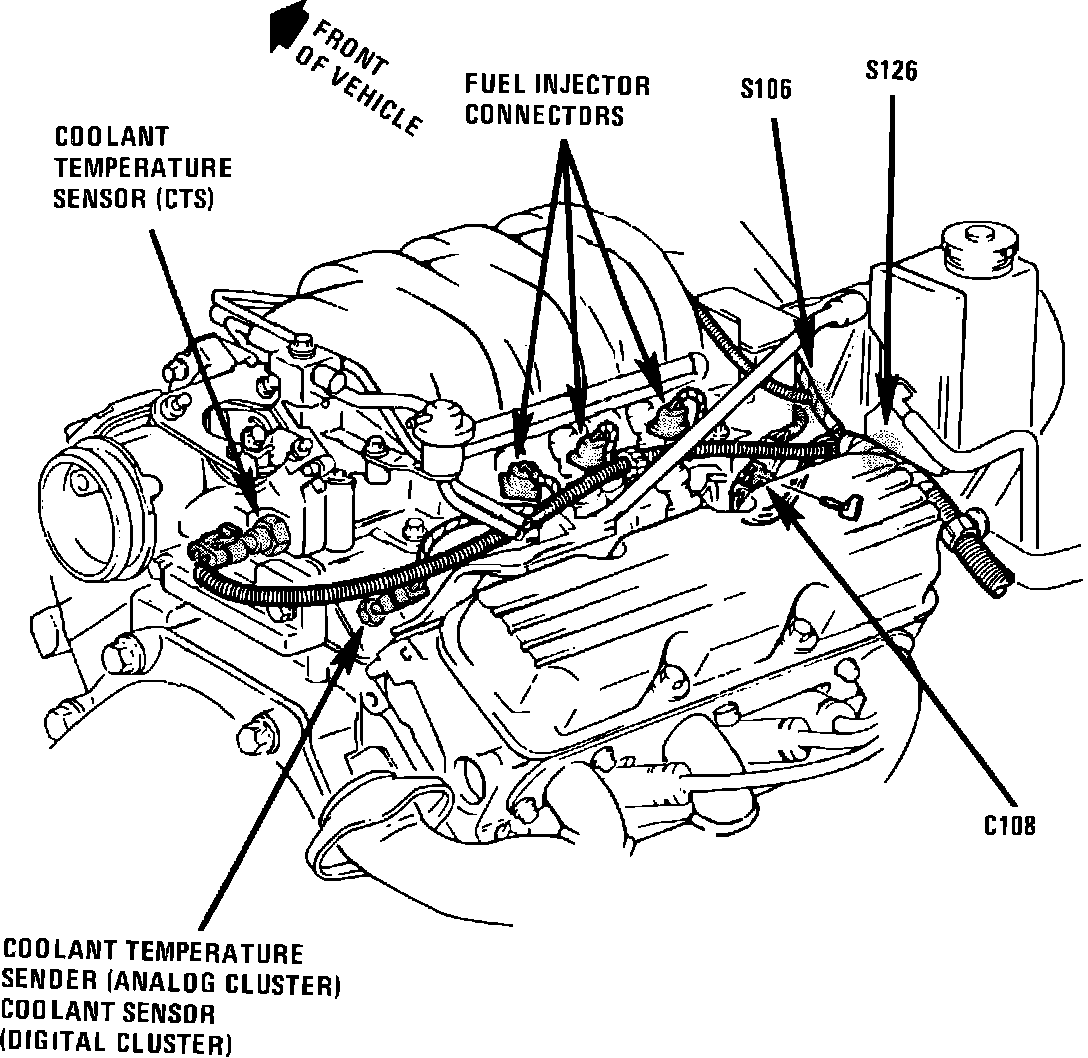 FRONT OF VEHICLE

COOLANT TEMPERATURE SENSOR (CTS)

FUEL INJECTOR CONNECTORS

S106

S126

C108

COOLANT TEMPERATURE SENDER (ANALOG CLUSTER)
COOLANT SENSOR (DIGITAL CLUSTER)