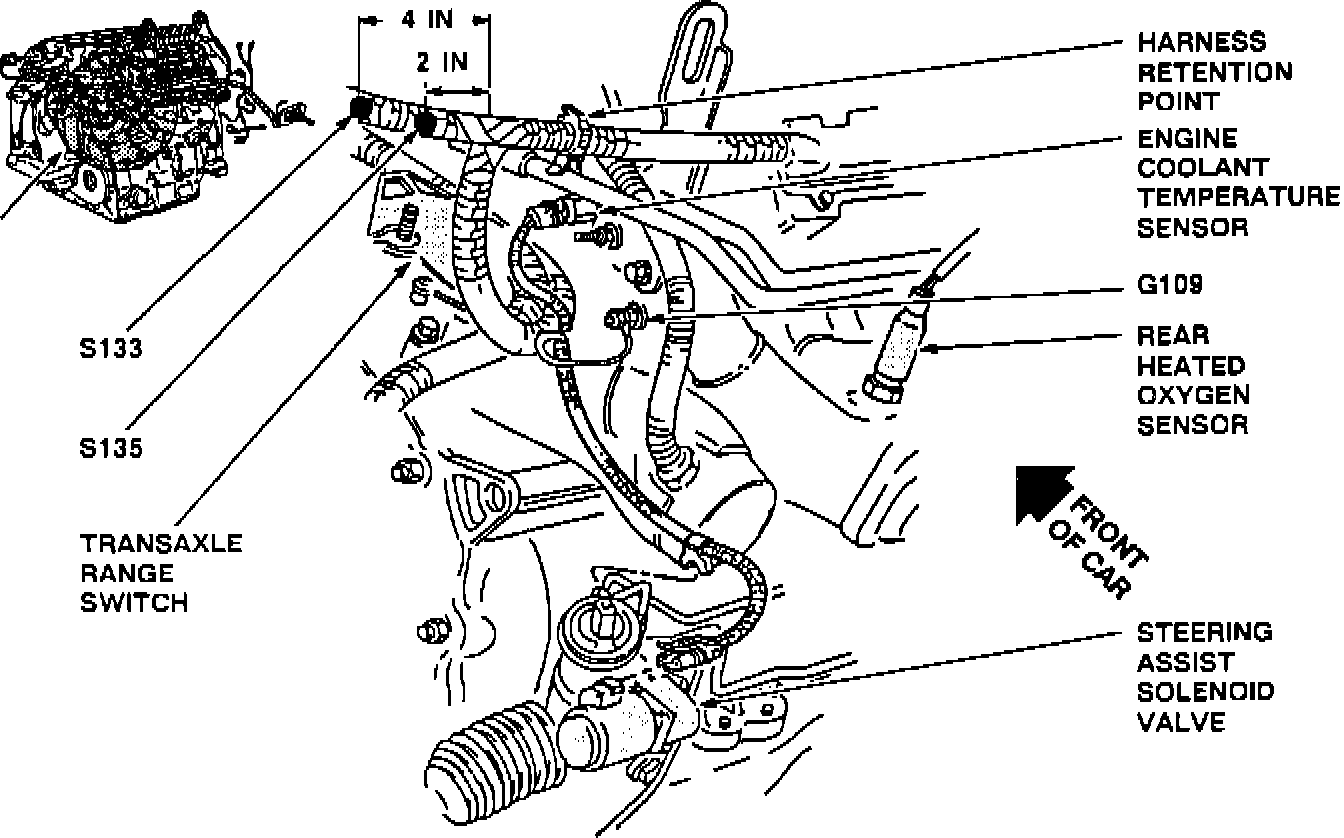 4 IN
2 IN
HARNESS RETENTION POINT
ENGINE COOLANT TEMPERATURE SENSOR
G109
REAR HEATED OXYGEN SENSOR
S133
S135
TRANSAXLE RANGE SWITCH
FRONT OF CAR
STEERING ASSIST SOLENOID VALVE