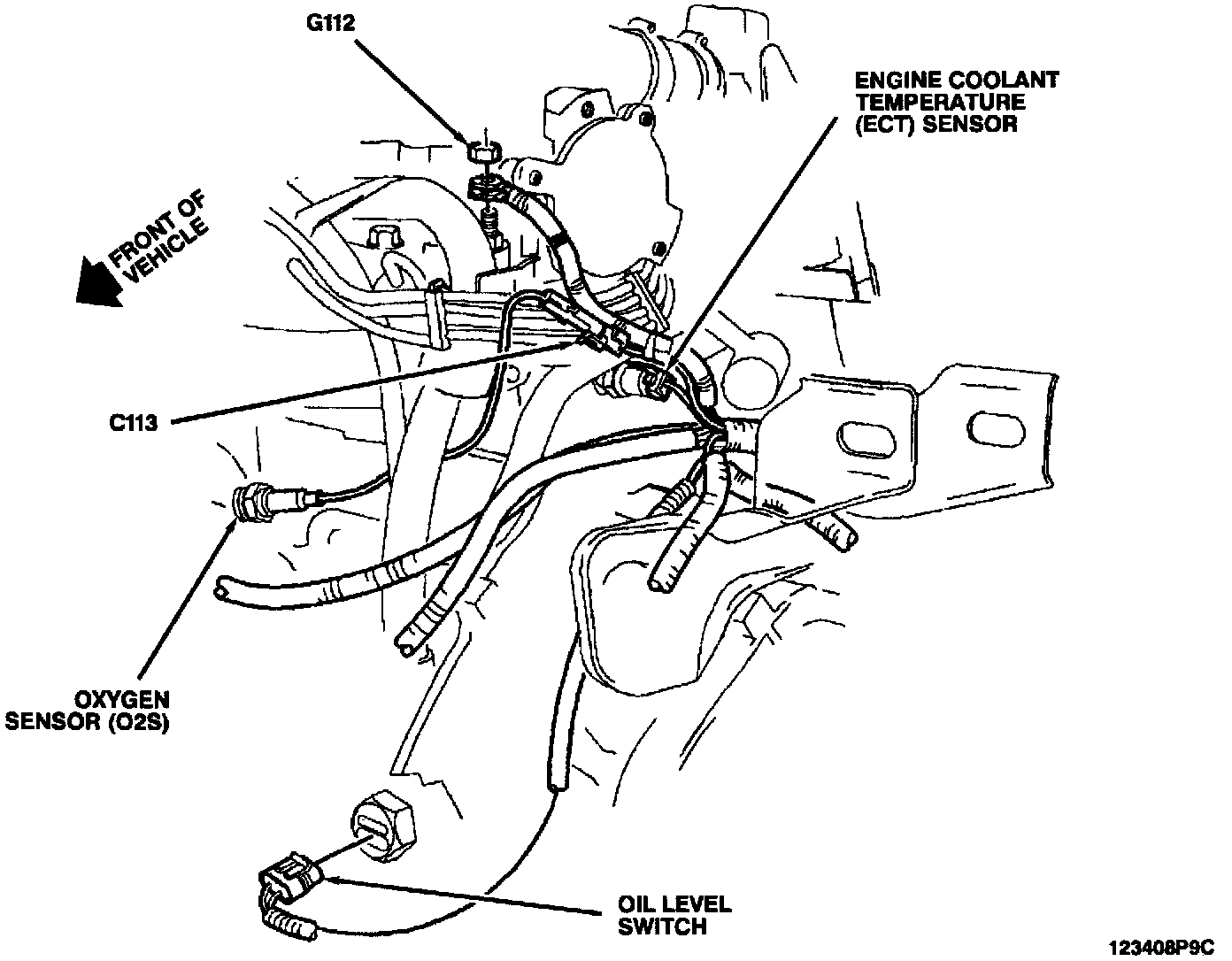 G112

ENGINE COOLANT TEMPERATURE (ECT) SENSOR

FRONT OF VEHICLE

C113

OXYGEN SENSOR (O2S)

OIL LEVEL SWITCH

123408P9C