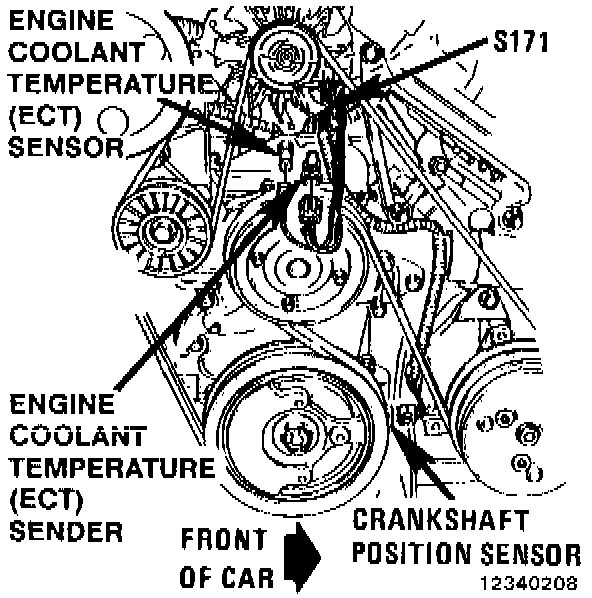 ENGINE COOLANT TEMPERATURE (ECT) SENSOR

S171

ENGINE COOLANT TEMPERATURE (ECT) SENDER

FRONT OF CAR

CRANKSHAFT POSITION SENSOR

12340208