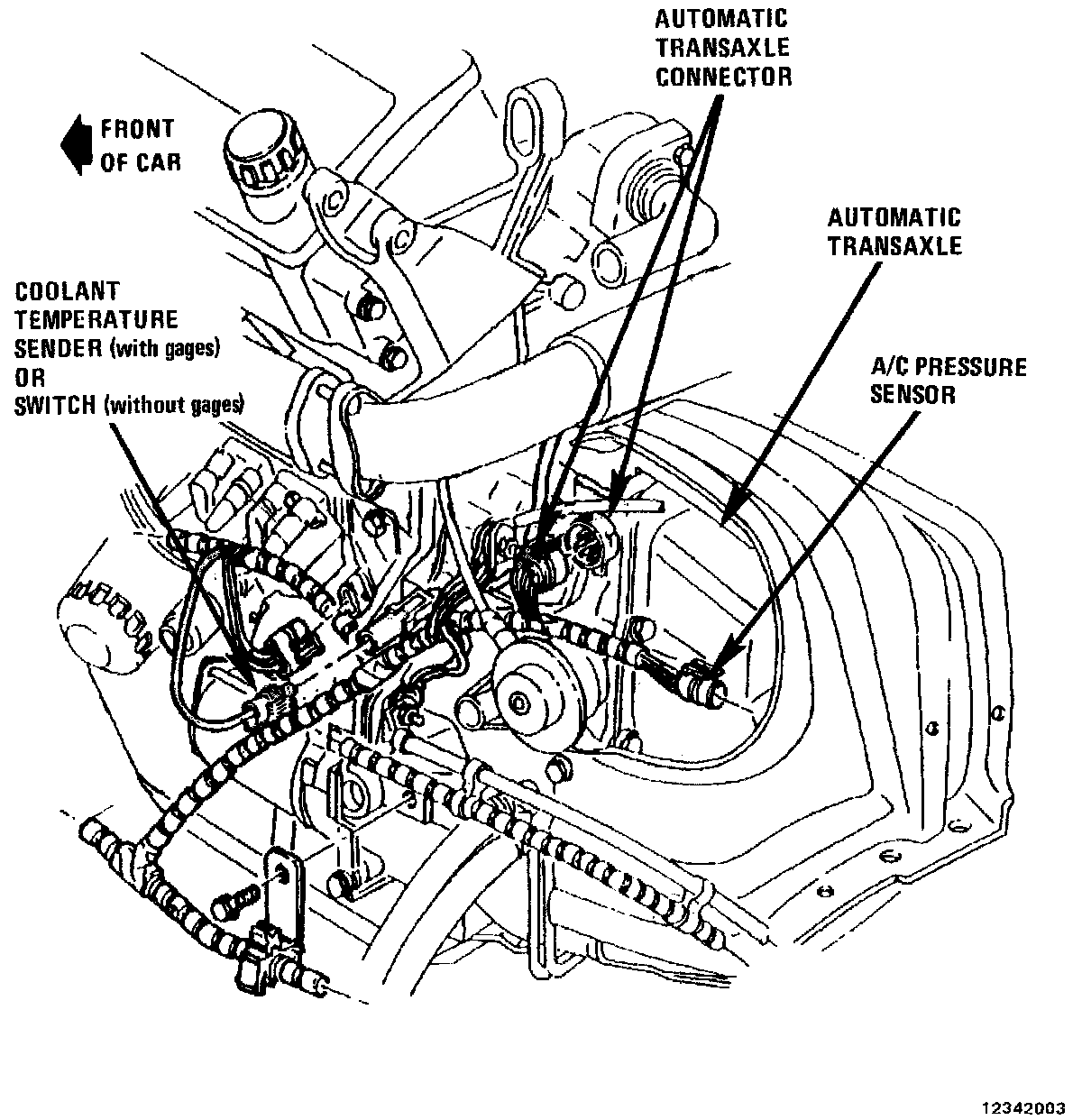 AUTOMATIC TRANSAXLE CONNECTOR

FRONT OF CAR

AUTOMATIC TRANSAXLE

COOLANT TEMPERATURE SENDER (with gages) OR SWITCH (without gages)

A/C PRESSURE SENSOR

12342003