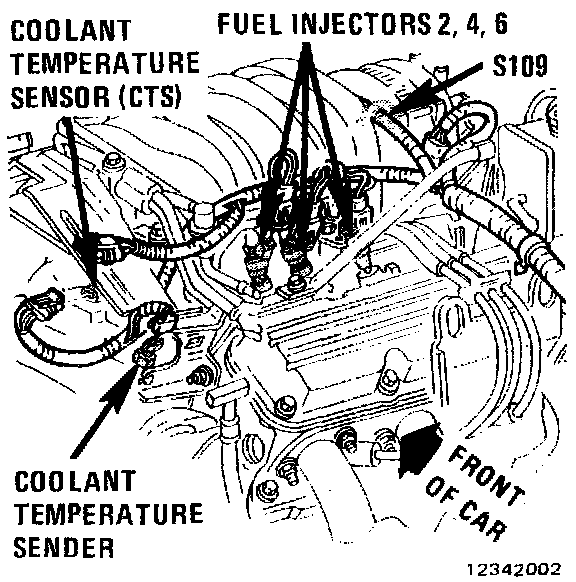 COOLANT TEMPERATURE SENSOR (CTS)

FUEL INJECTORS 2, 4, 6

S109

COOLANT TEMPERATURE SENDER

FRONT OF CAR

12342002