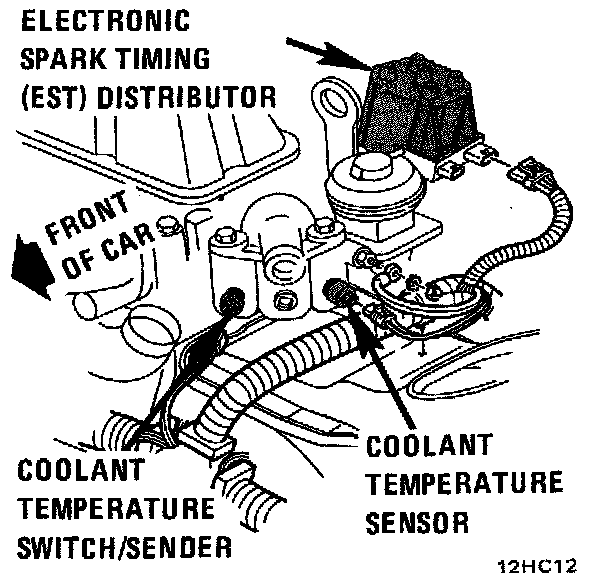 ELECTRONIC SPARK TIMING (EST) DISTRIBUTOR

FRONT OF CAR

COOLANT TEMPERATURE SWITCH/SENDER

COOLANT TEMPERATURE SENSOR

12HC12