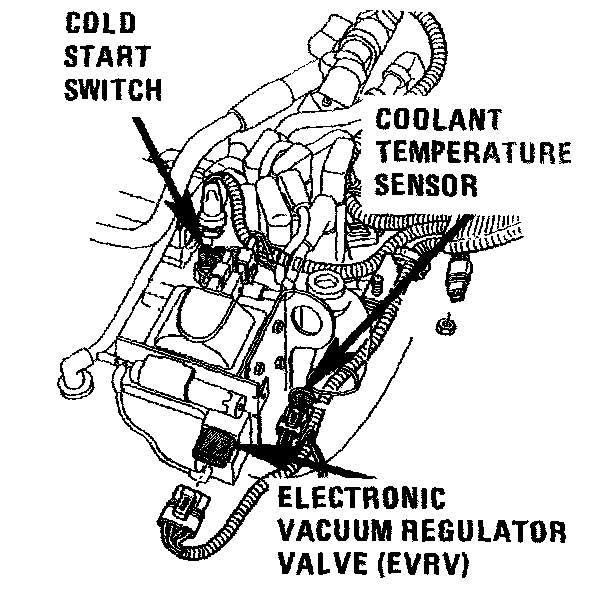 COLD START SWITCH

COOLANT TEMPERATURE SENSOR

ELECTRONIC VACUUM REGULATOR VALVE (EVRV)