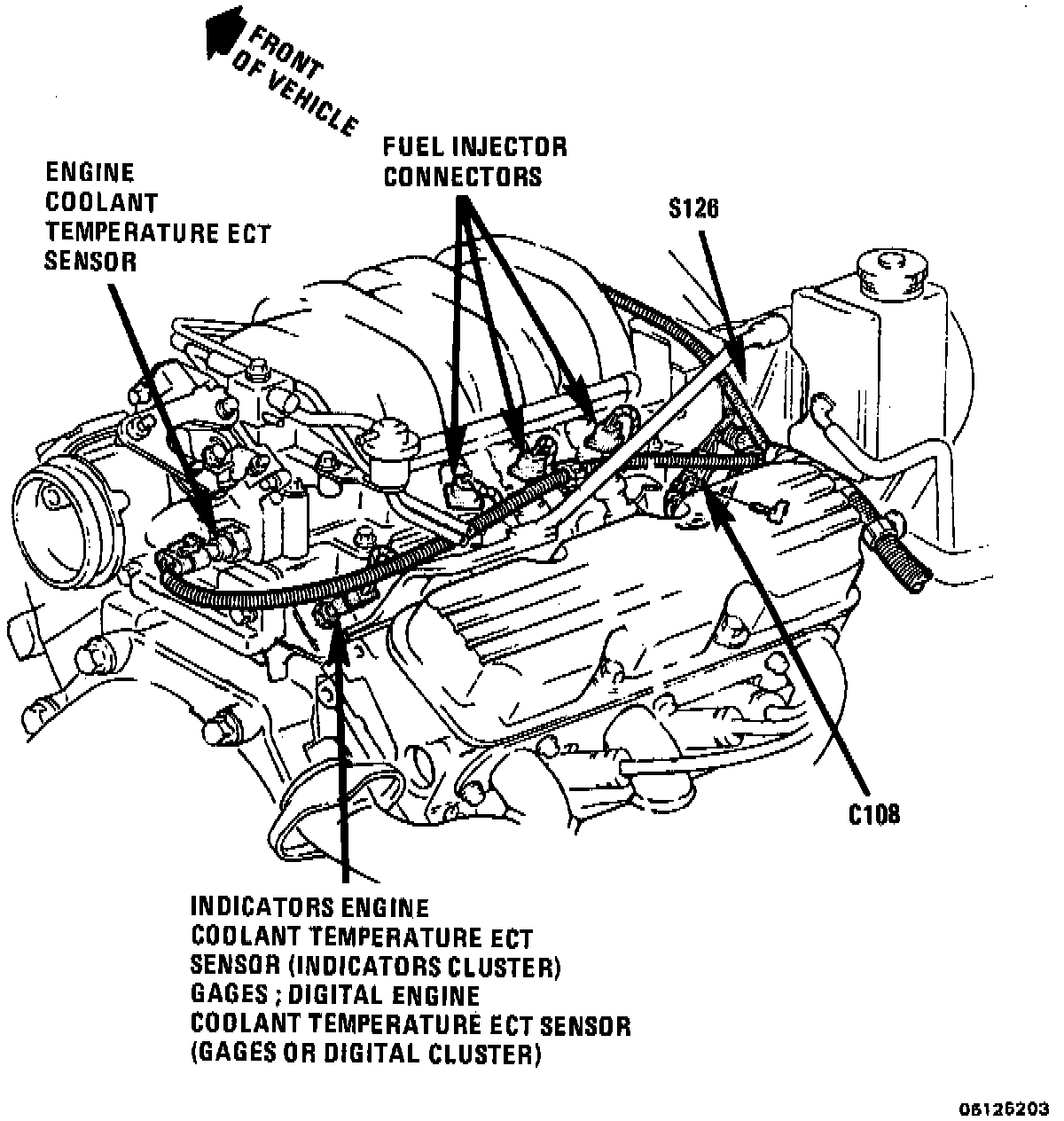 FRONT OF VEHICLE

ENGINE COOLANT TEMPERATURE ECT SENSOR

FUEL INJECTOR CONNECTORS

S126

C108

INDICATORS ENGINE COOLANT TEMPERATURE ECT SENSOR (INDICATORS CLUSTER) GAGES ; DIGITAL ENGINE COOLANT TEMPERATURE ECT SENSOR (GAGES OR DIGITAL CLUSTER)

06126203