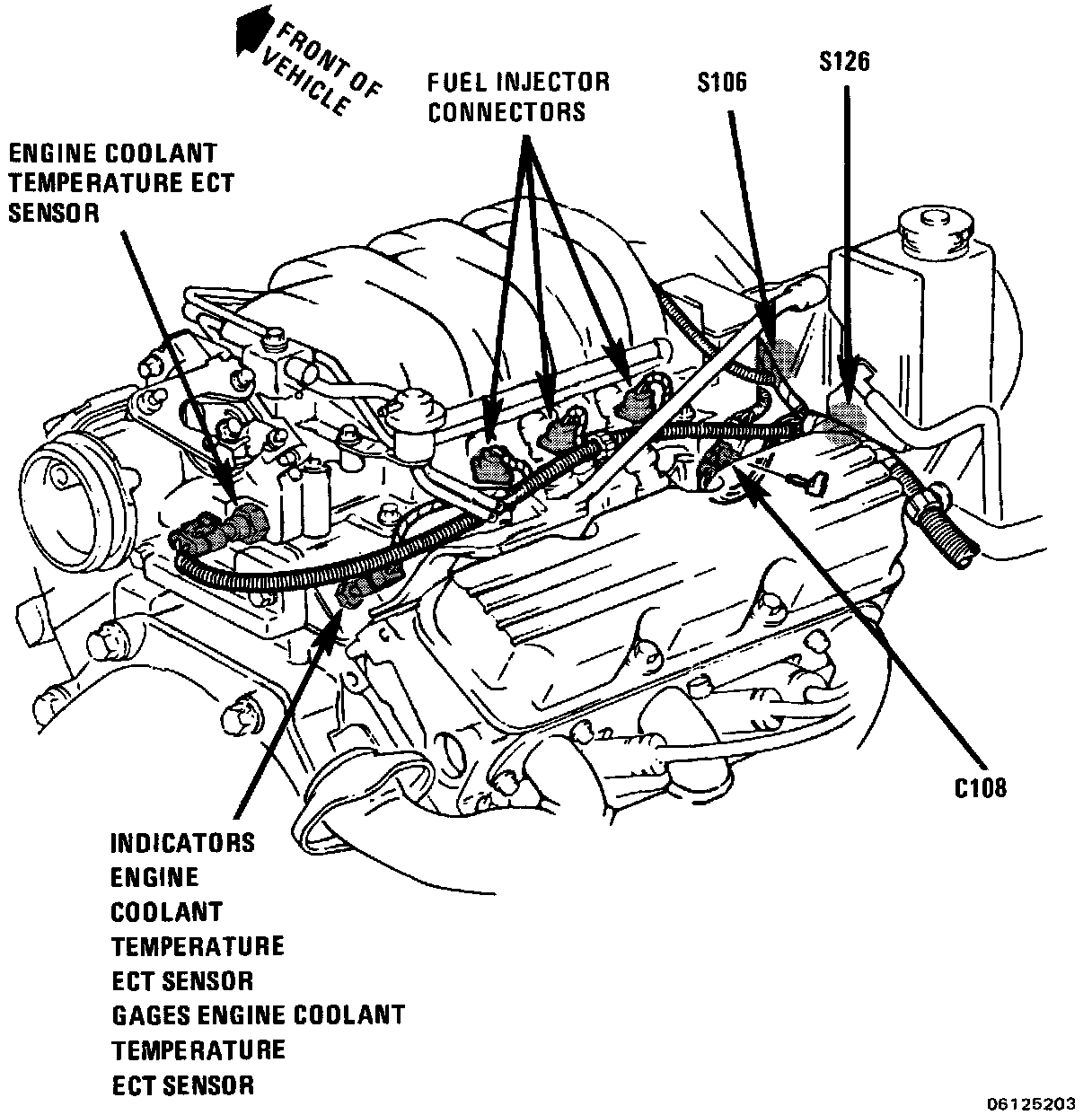 FRONT OF VEHICLE

FUEL INJECTOR CONNECTORS

S106

S126

ENGINE COOLANT TEMPERATURE ECT SENSOR

C108

INDICATORS
ENGINE
COOLANT
TEMPERATURE
ECT SENSOR
GAGES ENGINE COOLANT
TEMPERATURE
ECT SENSOR

06125203