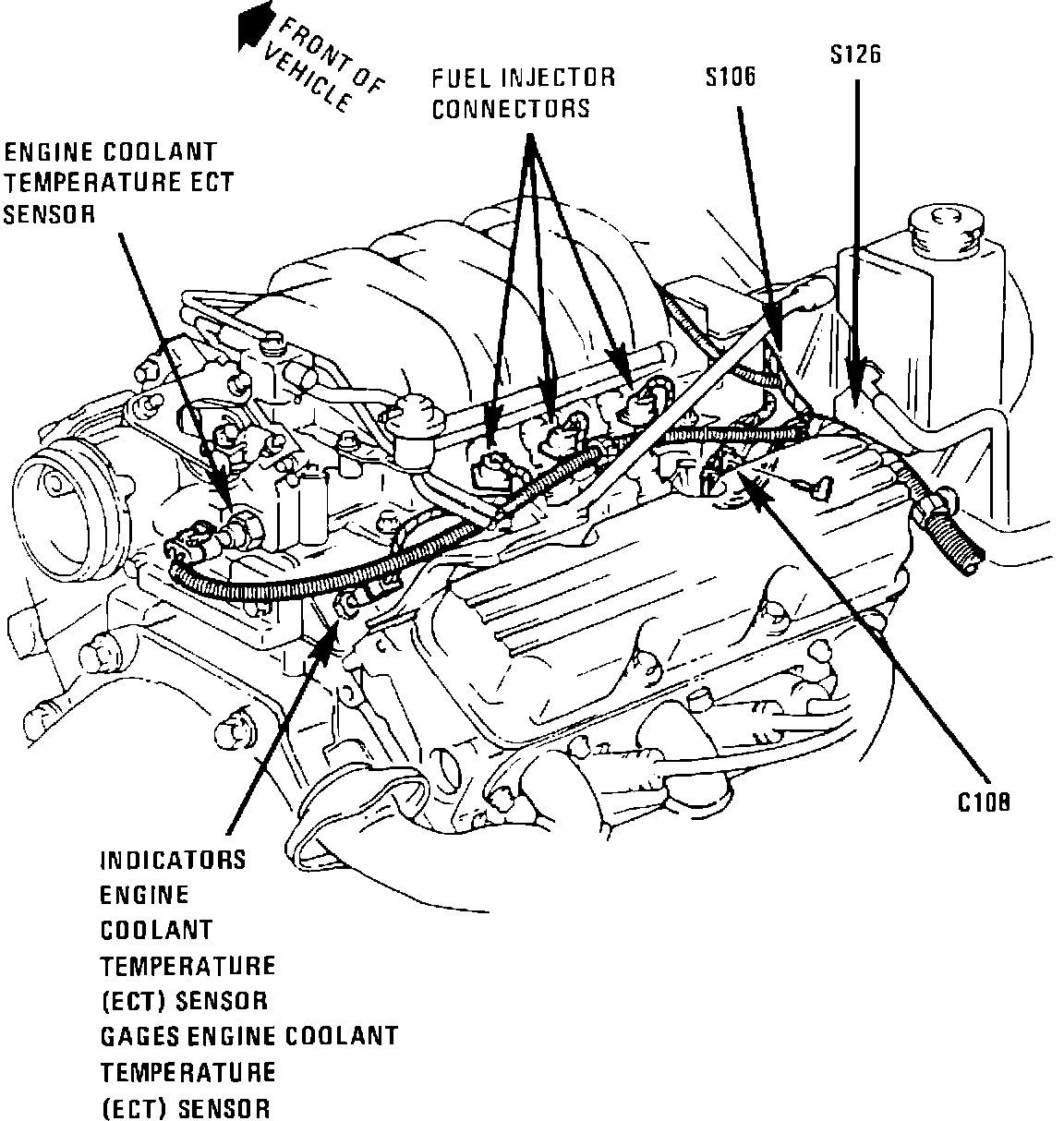 FRONT OF VEHICLE

FUEL INJECTOR CONNECTORS

S106

S126

ENGINE COOLANT TEMPERATURE ECT SENSOR

C108

INDICATORS ENGINE COOLANT TEMPERATURE (ECT) SENSOR GAGES ENGINE COOLANT TEMPERATURE (ECT) SENSOR