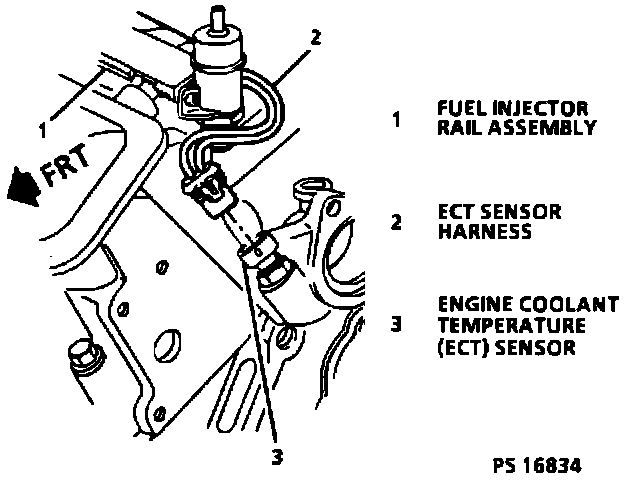 2
1
FRT
3

1 FUEL INJECTOR RAIL ASSEMBLY

2 ECT SENSOR HARNESS

3 ENGINE COOLANT TEMPERATURE (ECT) SENSOR

PS 16834