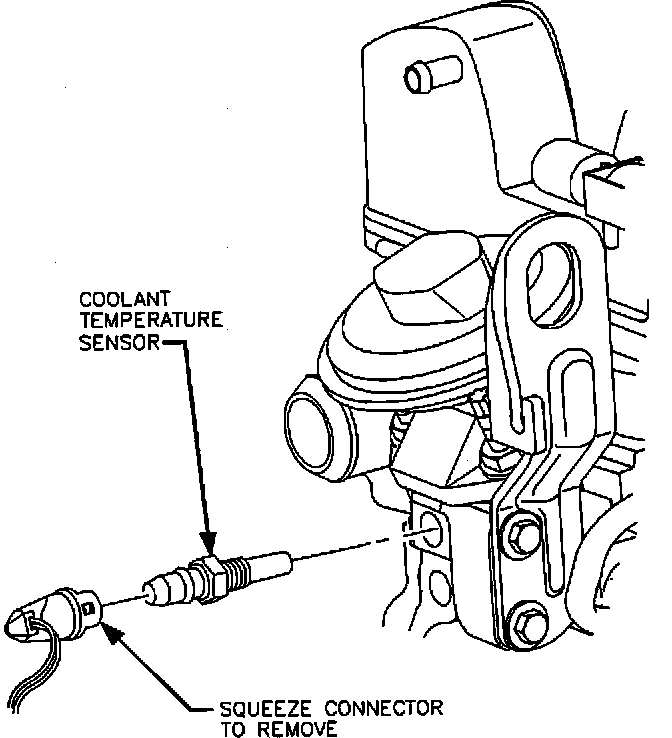 COOLANT TEMPERATURE SENSOR

SQUEEZE CONNECTOR TO REMOVE