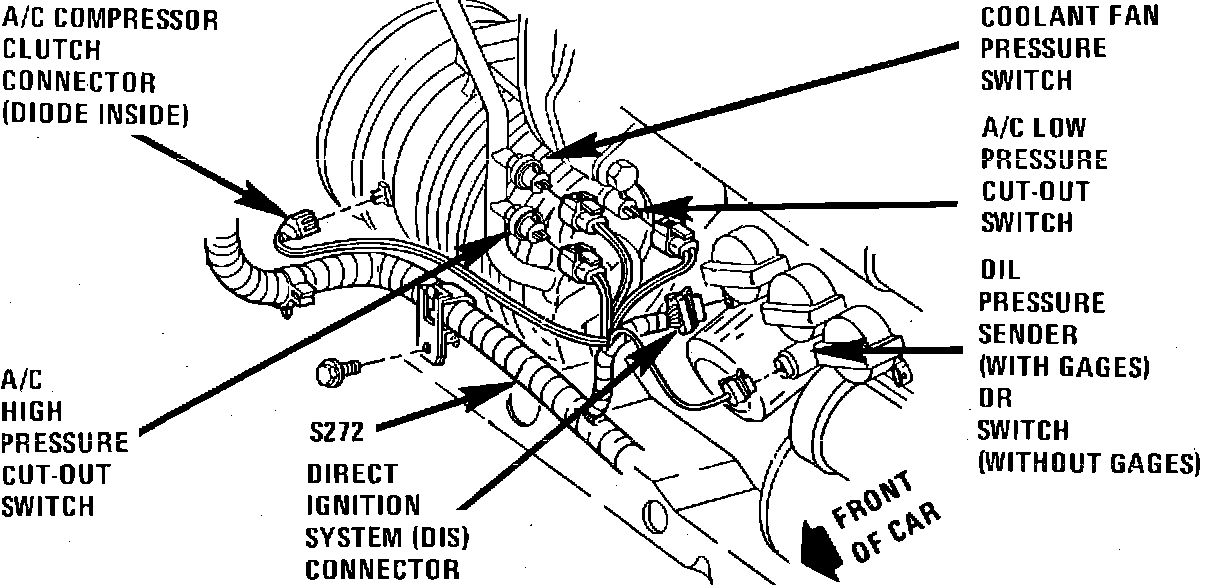 A/C COMPRESSOR CLUTCH CONNECTOR (DIODE INSIDE)

COOLANT FAN PRESSURE SWITCH

A/C LOW PRESSURE CUT-OUT SWITCH

OIL PRESSURE SENDER (WITH GAGES) OR SWITCH (WITHOUT GAGES)

A/C HIGH PRESSURE CUT-OUT SWITCH

S272

DIRECT IGNITION SYSTEM (DIS) CONNECTOR

FRONT OF CAR