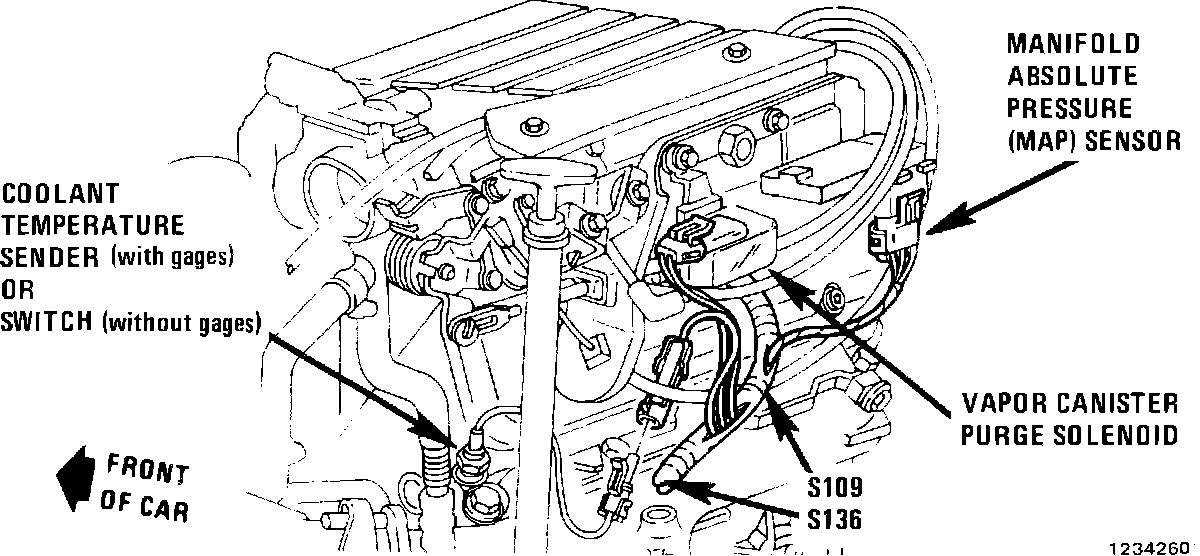 MANIFOLD ABSOLUTE PRESSURE (MAP) SENSOR

COOLANT TEMPERATURE SENDER (with gages) OR SWITCH (without gages)

VAPOR CANISTER PURGE SOLENOID

FRONT OF CAR

S109
S136

1234260