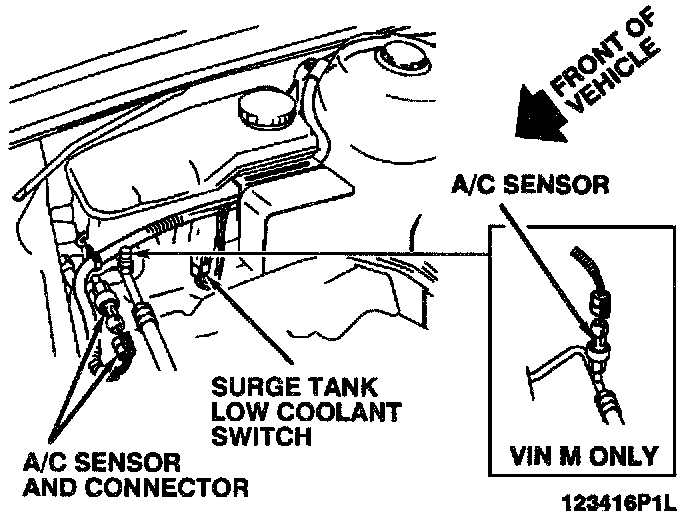 FRONT OF VEHICLE

A/C SENSOR

SURGE TANK LOW COOLANT SWITCH

A/C SENSOR AND CONNECTOR

VIN M ONLY

123416P1L