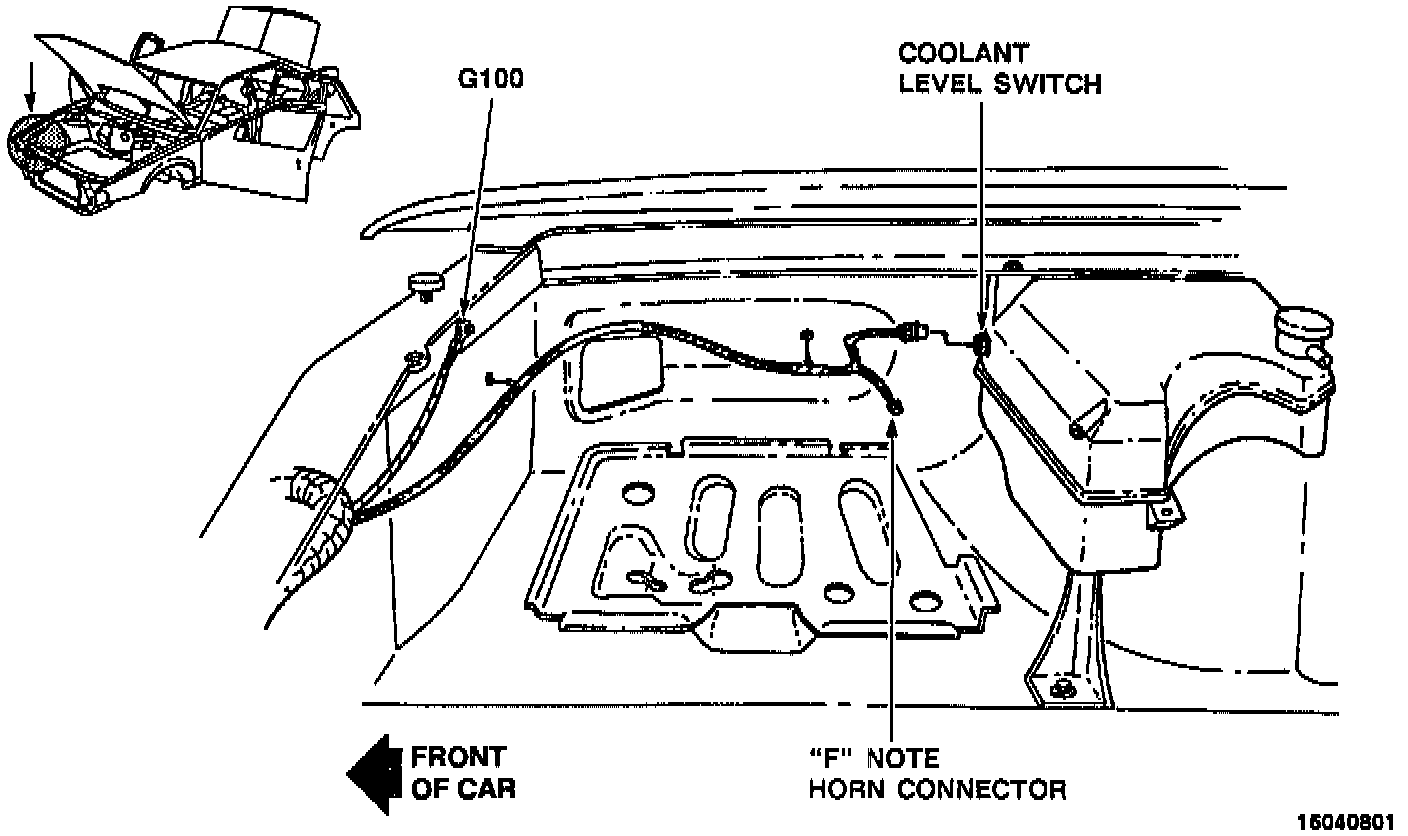 G100

COOLANT
LEVEL SWITCH

FRONT
OF CAR

"F" NOTE
HORN CONNECTOR

16040801