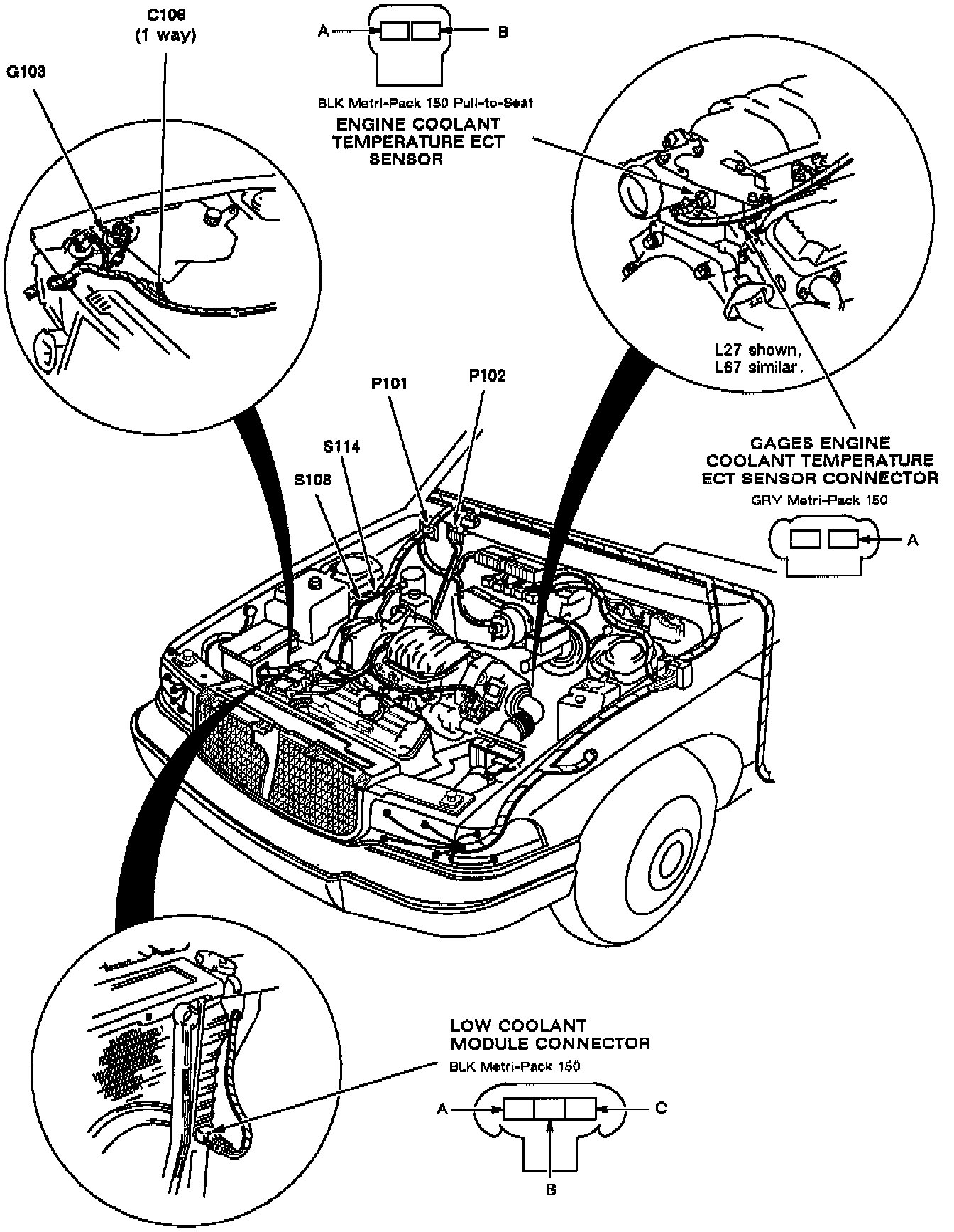 C106
(1 way)

G103

A

B

BLK Metri-Pack 150 Pull-to-Seat
ENGINE COOLANT TEMPERATURE ECT SENSOR

L27 shown.
L67 similar.

P101

P102

S114

S108

GAGES ENGINE COOLANT TEMPERATURE ECT SENSOR CONNECTOR
GRY Metri-Pack 150

A

LOW COOLANT MODULE CONNECTOR
BLK Metri-Pack 150

A

C

B