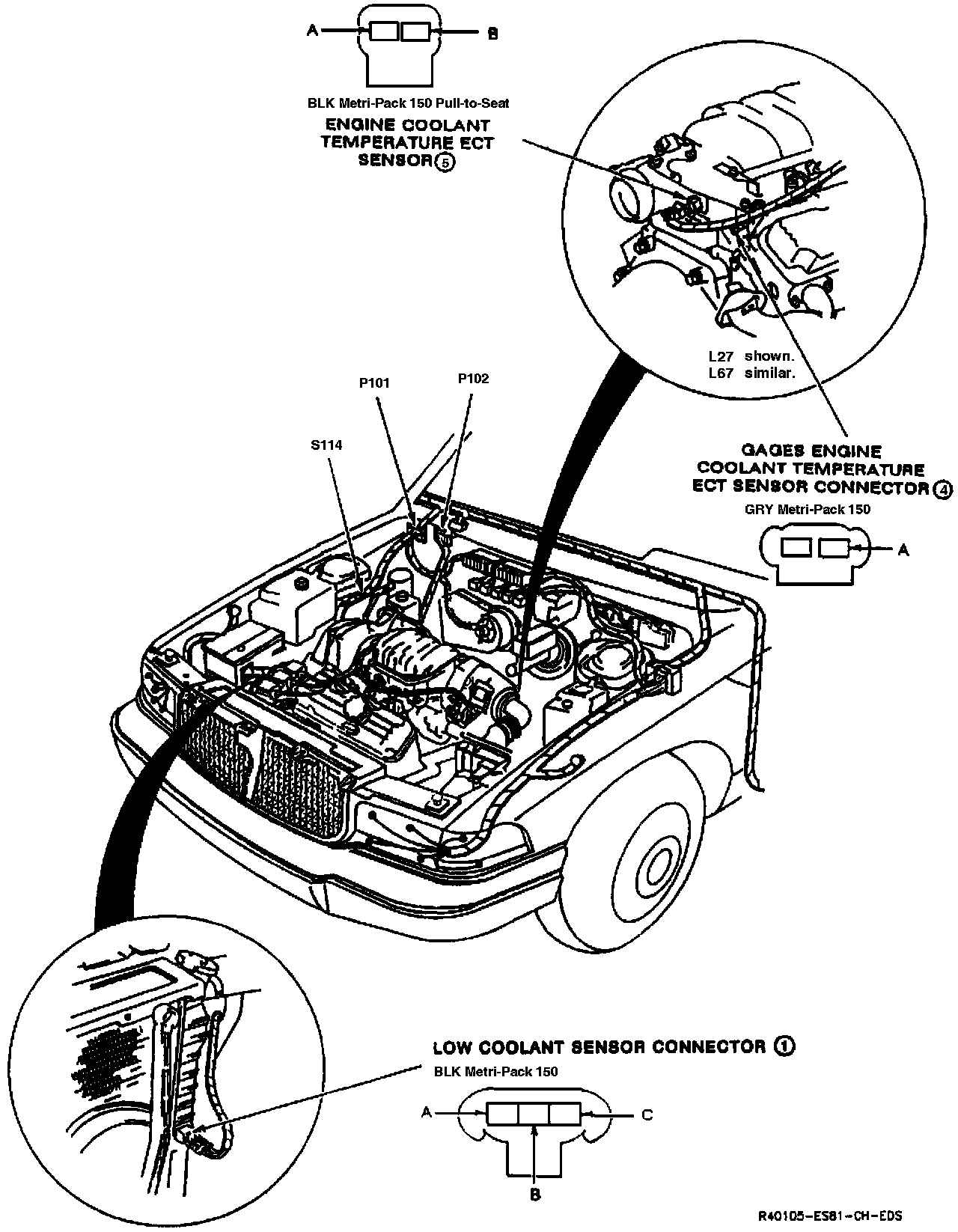 A

B

BLK Metri-Pack 150 Pull-to-Seat

ENGINE COOLANT TEMPERATURE ECT SENSOR 5

L27 shown.
L67 similar.

P101

P102

S114

GAGES ENGINE COOLANT TEMPERATURE ECT SENSOR CONNECTOR 4

GRY Metri-Pack 150

A

LOW COOLANT SENSOR CONNECTOR 1

BLK Metri-Pack 150

A

C

B

R40105-ES81-CH-EDS