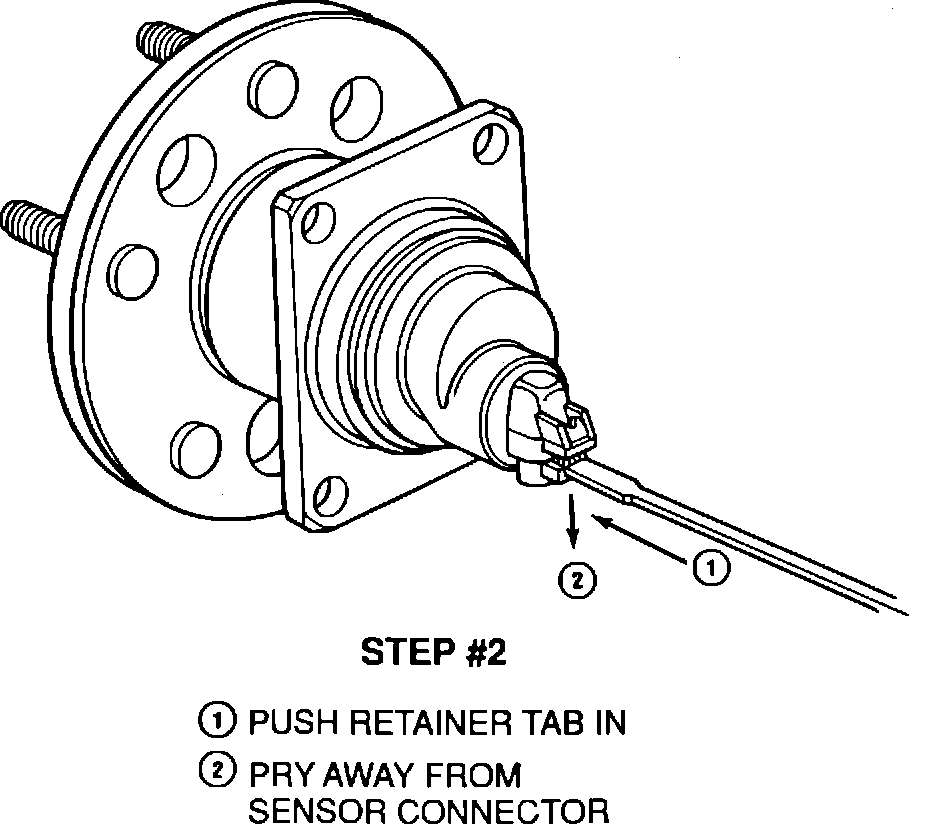 2

1

STEP #2

1 PUSH RETAINER TAB IN

2 PRY AWAY FROM SENSOR CONNECTOR