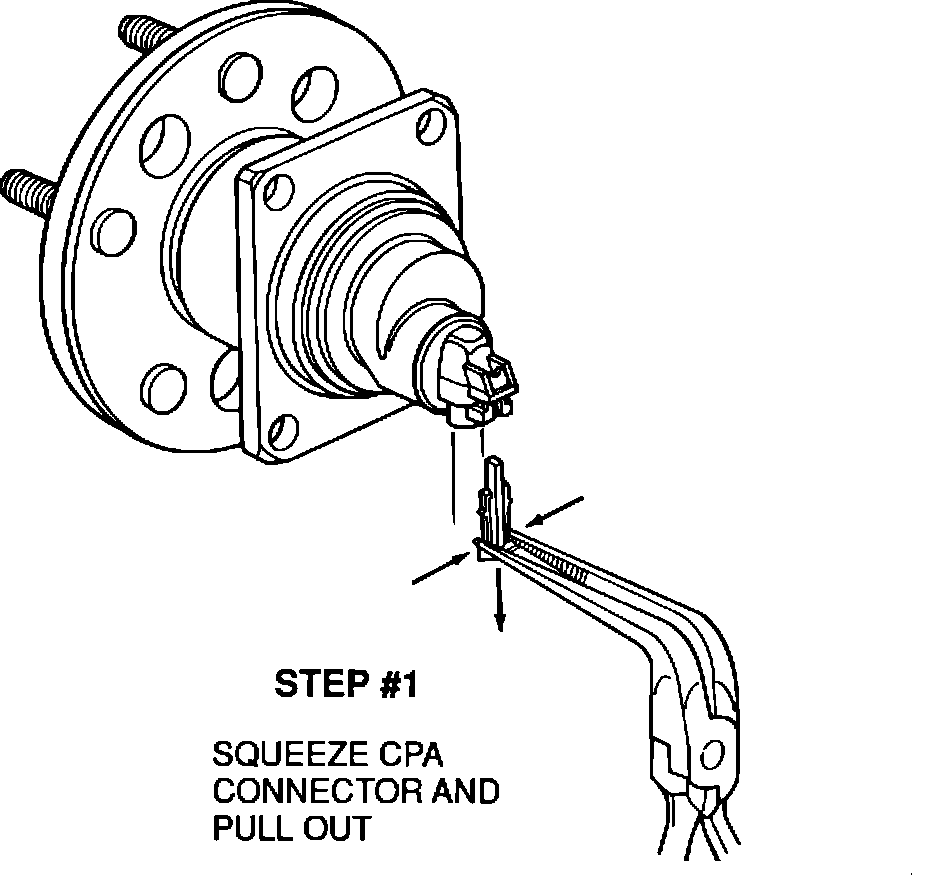 STEP #1

SQUEEZE CPA CONNECTOR AND PULL OUT