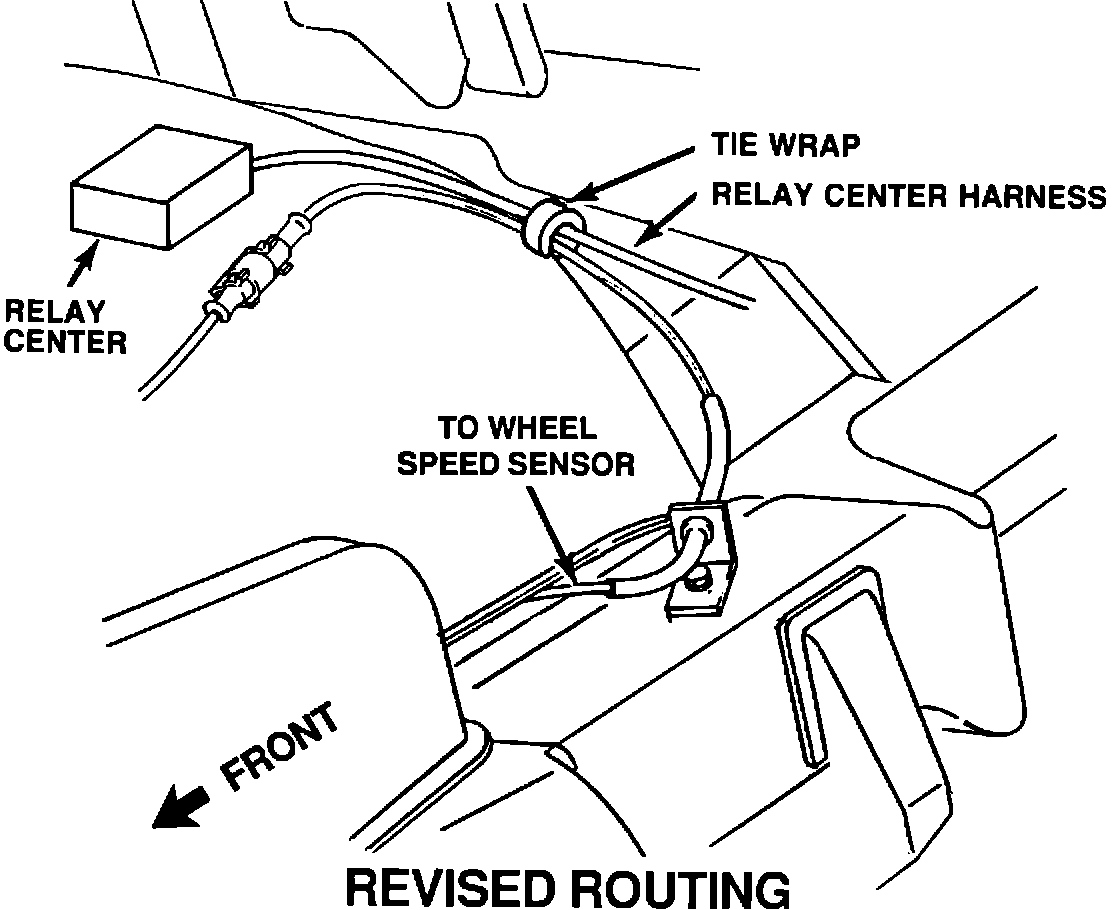 TIE WRAP

RELAY CENTER HARNESS

RELAY CENTER

TO WHEEL SPEED SENSOR

FRONT

REVISED ROUTING