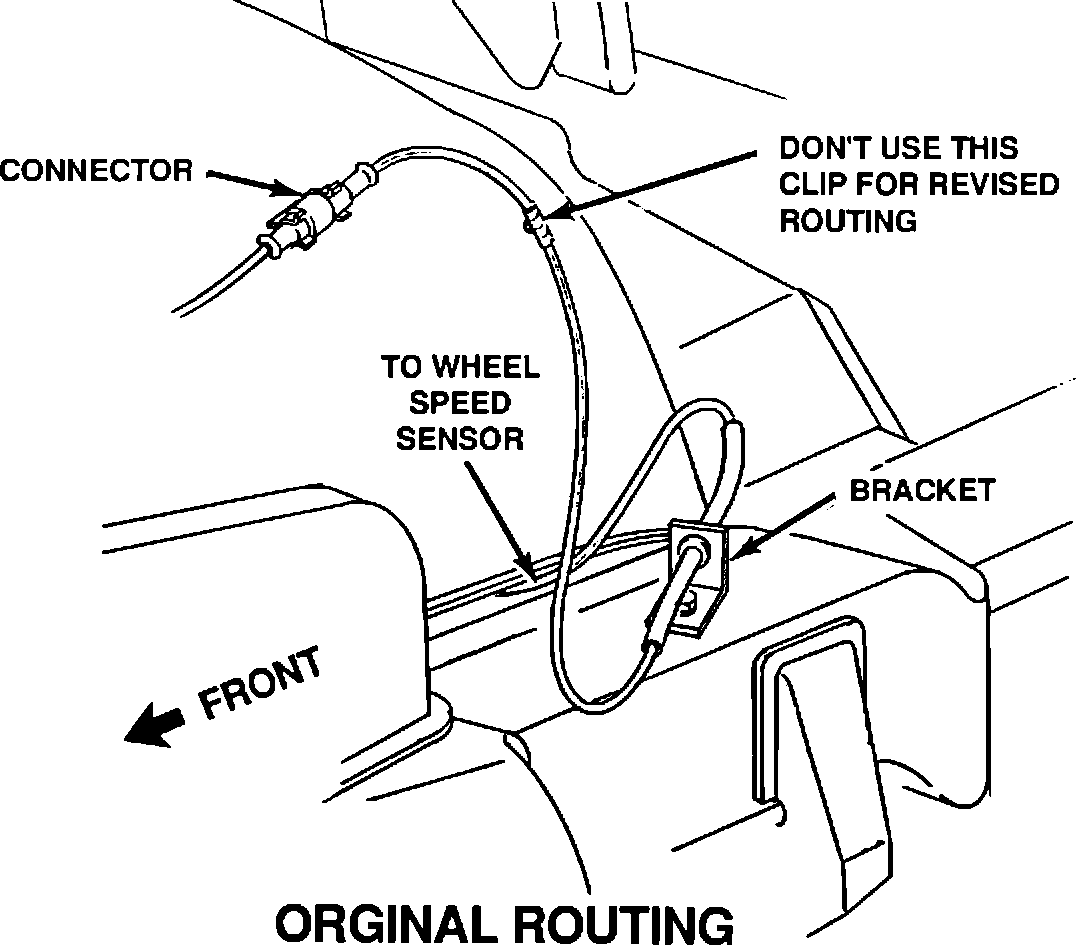 CONNECTOR

DON'T USE THIS CLIP FOR REVISED ROUTING

TO WHEEL SPEED SENSOR

BRACKET

FRONT

ORGINAL ROUTING