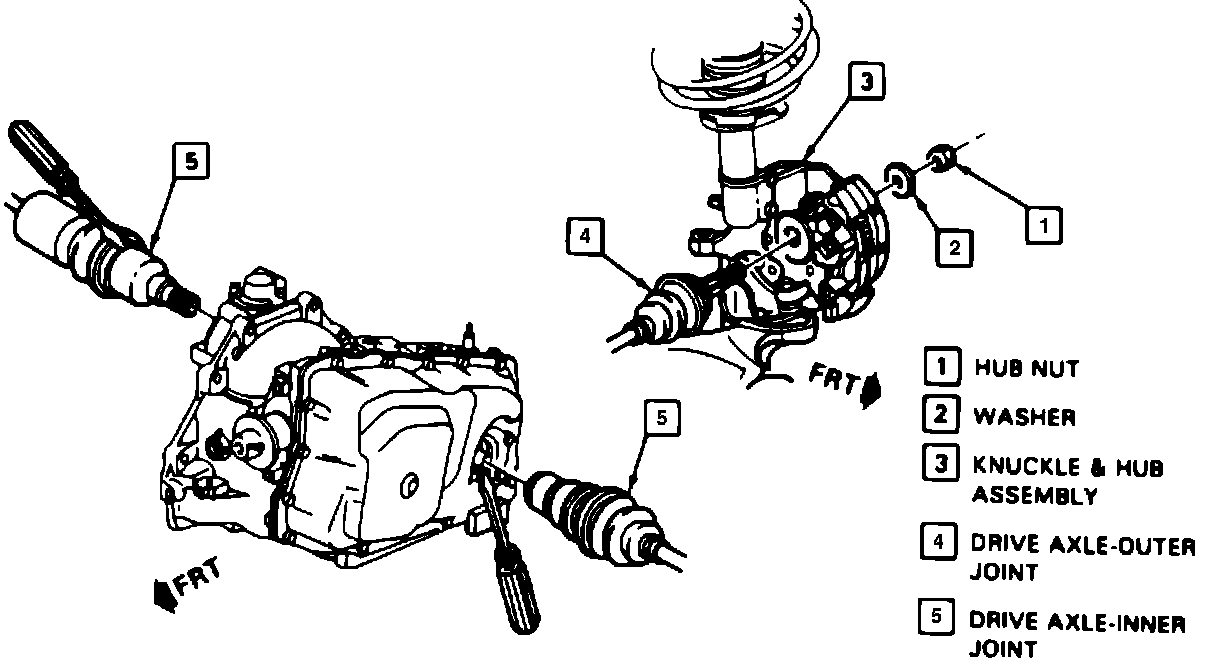 5

3

1

2

4

FRT

5

FRT

1 HUB NUT
2 WASHER
3 KNUCKLE & HUB ASSEMBLY
4 DRIVE AXLE-OUTER JOINT
5 DRIVE AXLE-INNER JOINT