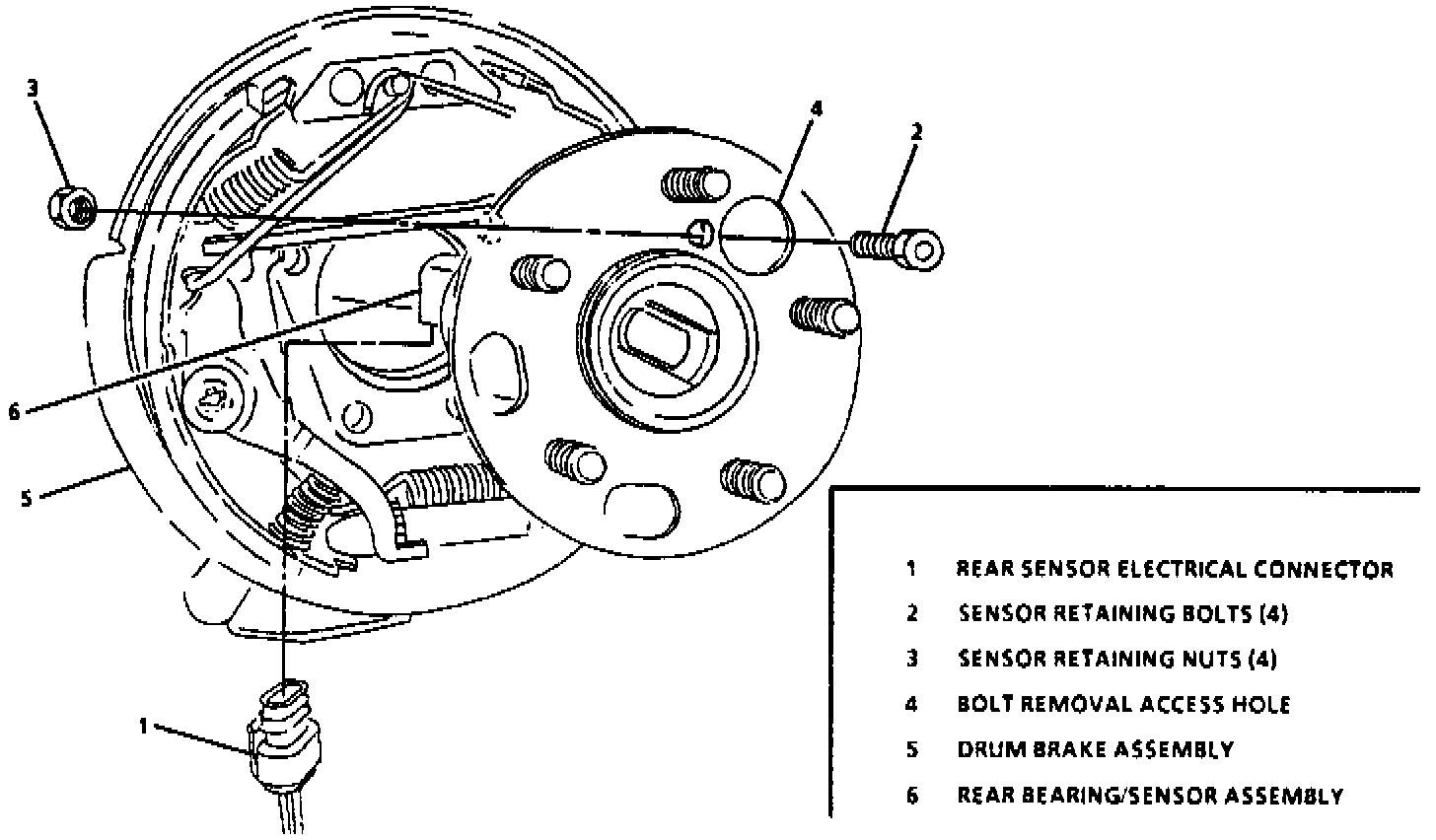 3

4

2

6

5

1

1 REAR SENSOR ELECTRICAL CONNECTOR
2 SENSOR RETAINING BOLTS (4)
3 SENSOR RETAINING NUTS (4)
4 BOLT REMOVAL ACCESS HOLE
5 DRUM BRAKE ASSEMBLY
6 REAR BEARING/SENSOR ASSEMBLY