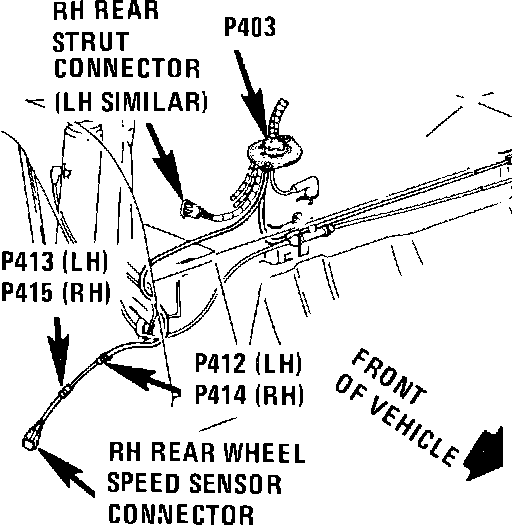 RH REAR STRUT CONNECTOR (LH SIMILAR)

P403

P413 (LH)
P415 (RH)

P412 (LH)
P414 (RH)

FRONT OF VEHICLE

RH REAR WHEEL SPEED SENSOR CONNECTOR