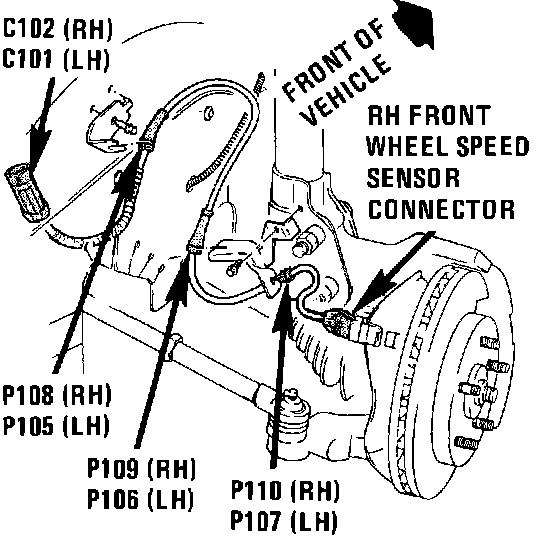 C102 (RH)
C101 (LH)

FRONT OF VEHICLE

RH FRONT WHEEL SPEED SENSOR CONNECTOR

P108 (RH)
P105 (LH)

P109 (RH)
P106 (LH)

P110 (RH)
P107 (LH)