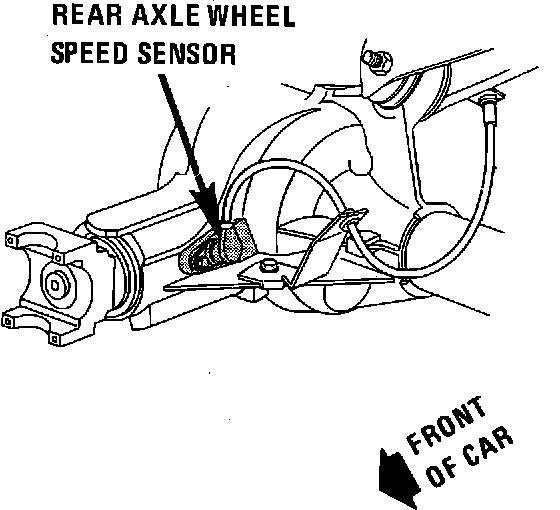 REAR AXLE WHEEL SPEED SENSOR

FRONT OF CAR