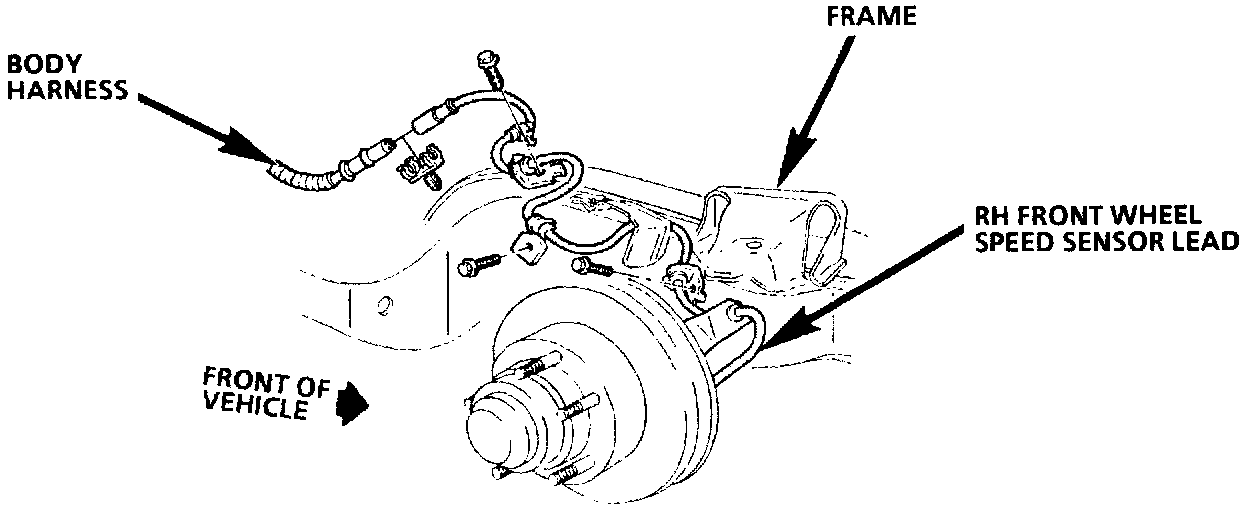 BODY HARNESS

FRAME

RH FRONT WHEEL SPEED SENSOR LEAD

FRONT OF VEHICLE