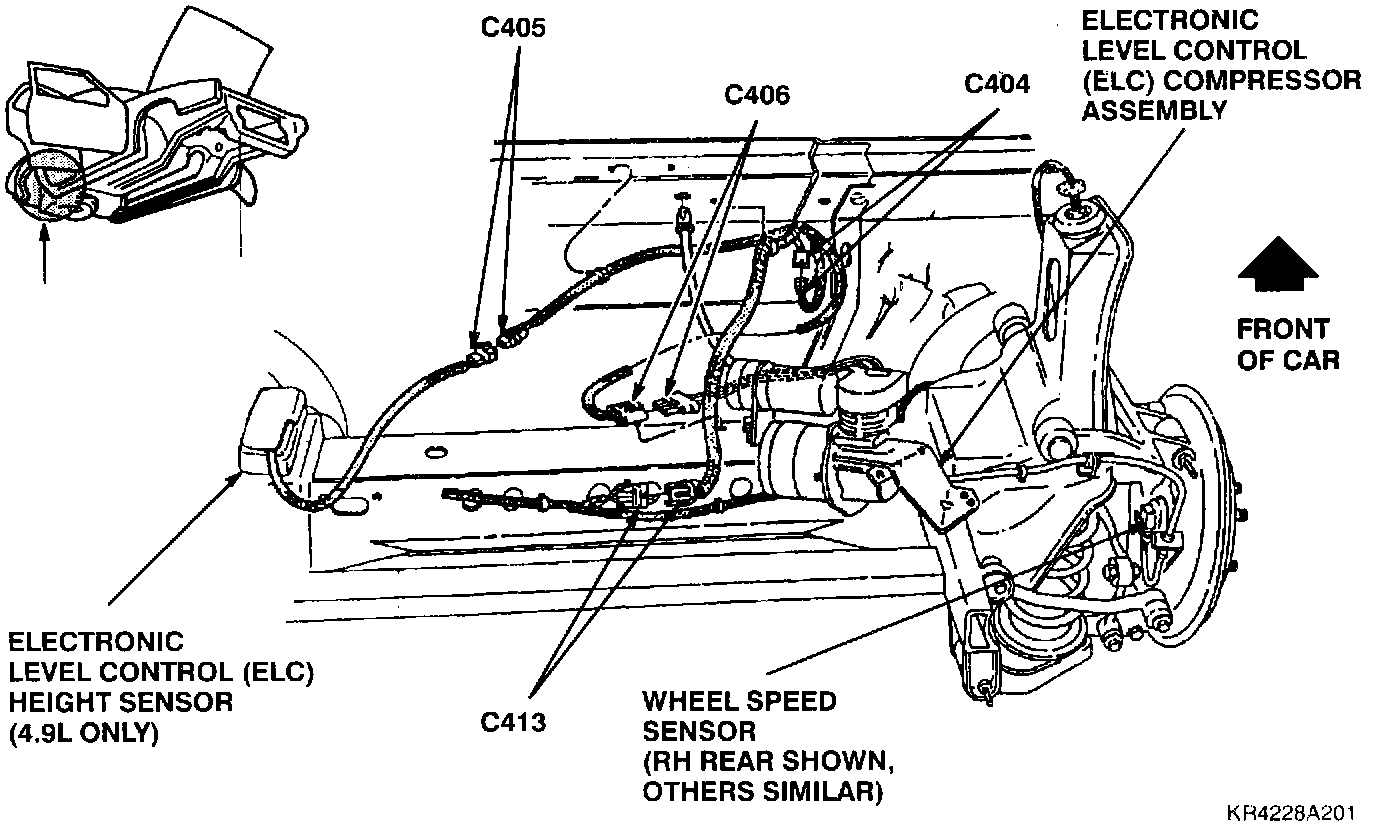 C405

C406

C404

ELECTRONIC LEVEL CONTROL (ELC) COMPRESSOR ASSEMBLY

FRONT OF CAR

ELECTRONIC LEVEL CONTROL (ELC) HEIGHT SENSOR (4.9L ONLY)

C413

WHEEL SPEED SENSOR (RH REAR SHOWN, OTHERS SIMILAR)

KR4228A201