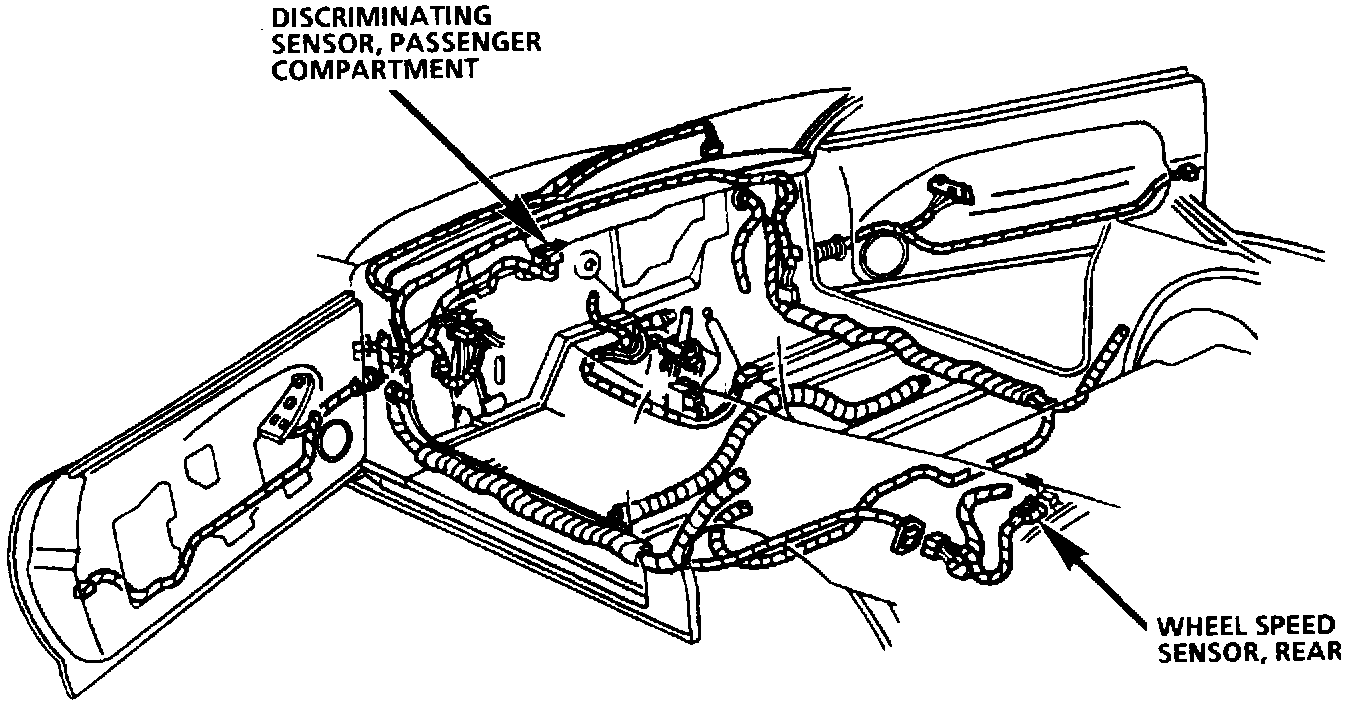 DISCRIMINATING SENSOR, PASSENGER COMPARTMENT

WHEEL SPEED SENSOR, REAR