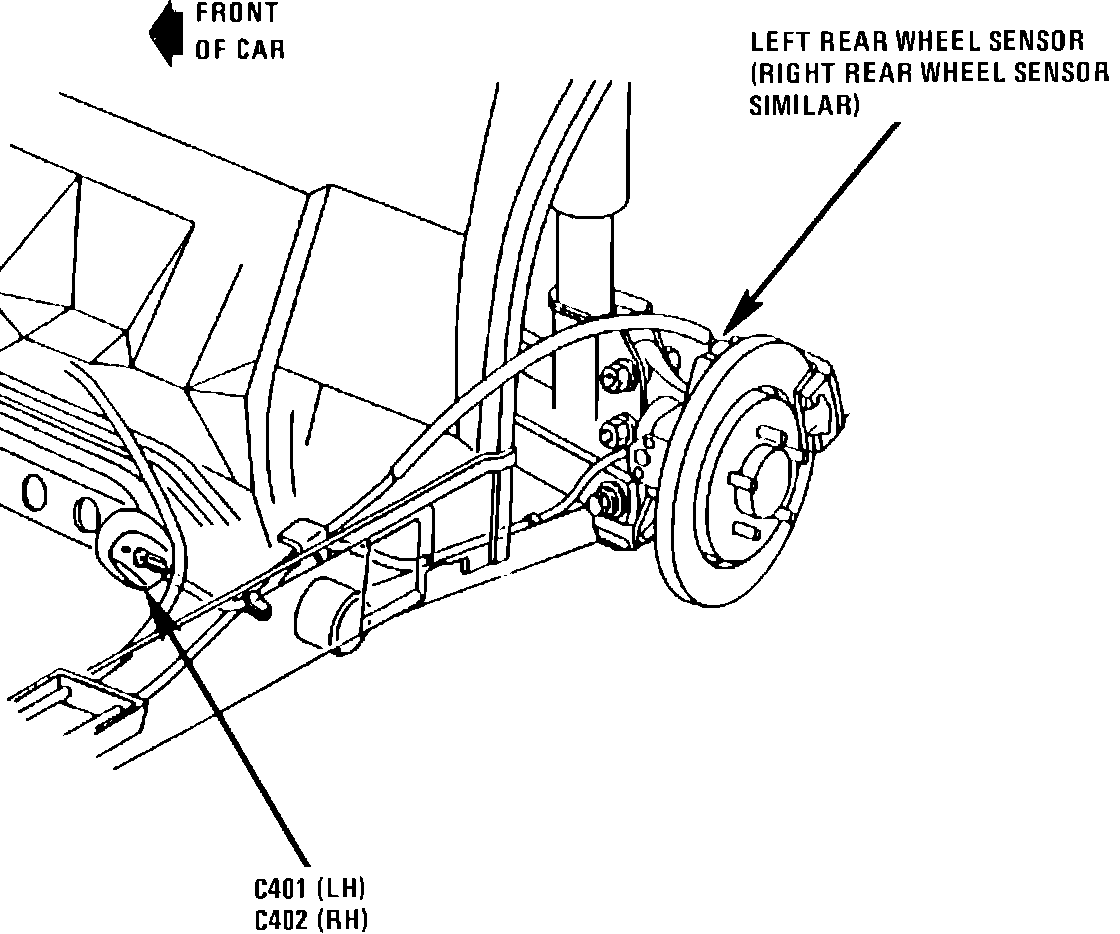 FRONT OF CAR

LEFT REAR WHEEL SENSOR (RIGHT REAR WHEEL SENSOR SIMILAR)

C401 (LH)
C402 (RH)