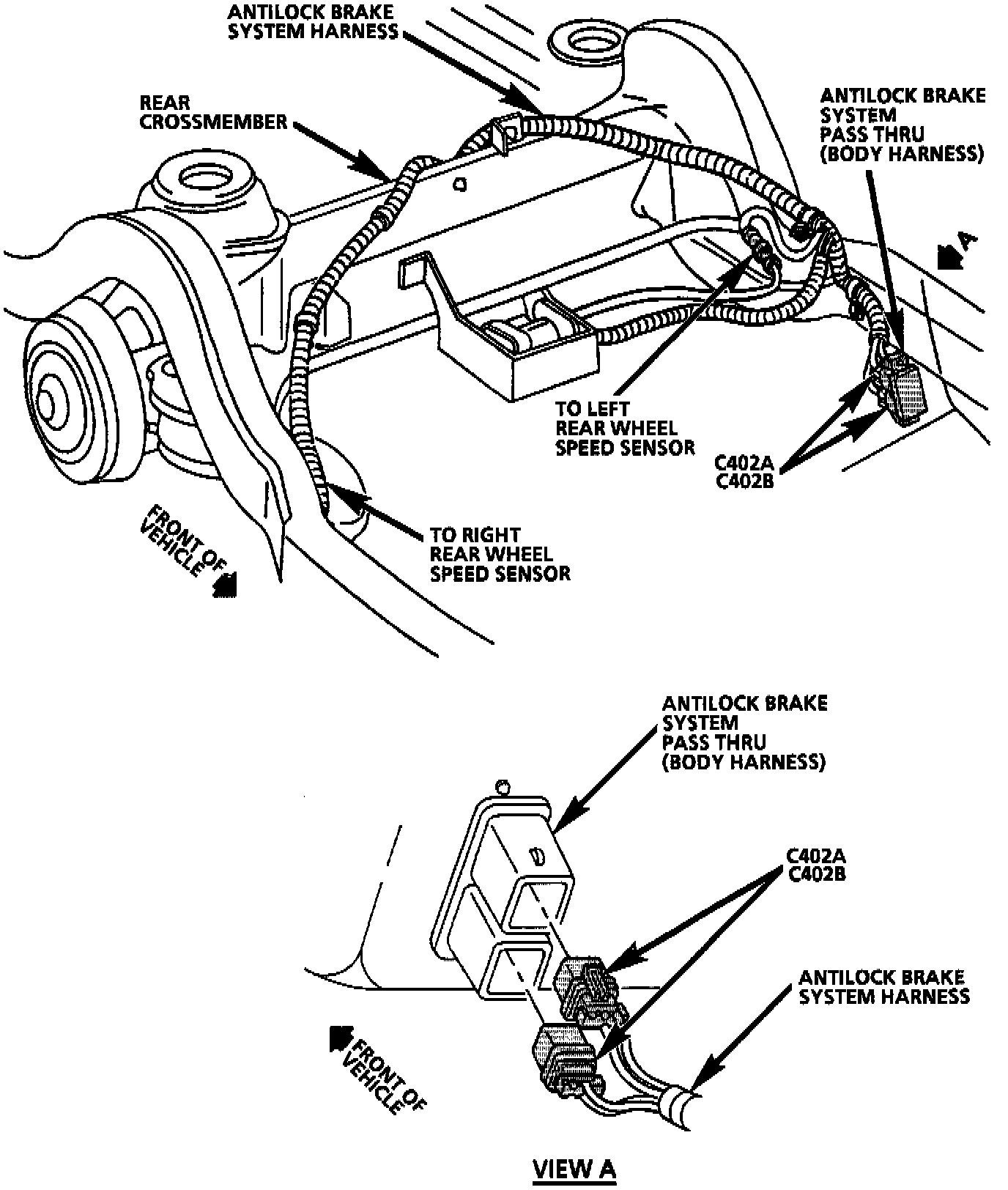 ANTILOCK BRAKE SYSTEM HARNESS

REAR CROSSMEMBER

ANTILOCK BRAKE SYSTEM PASS THRU (BODY HARNESS)

A

TO LEFT REAR WHEEL SPEED SENSOR

C402A
C402B

FRONT OF VEHICLE

TO RIGHT REAR WHEEL SPEED SENSOR

ANTILOCK BRAKE SYSTEM PASS THRU (BODY HARNESS)

C402A
C402B

ANTILOCK BRAKE SYSTEM HARNESS

FRONT OF VEHICLE

VIEW A