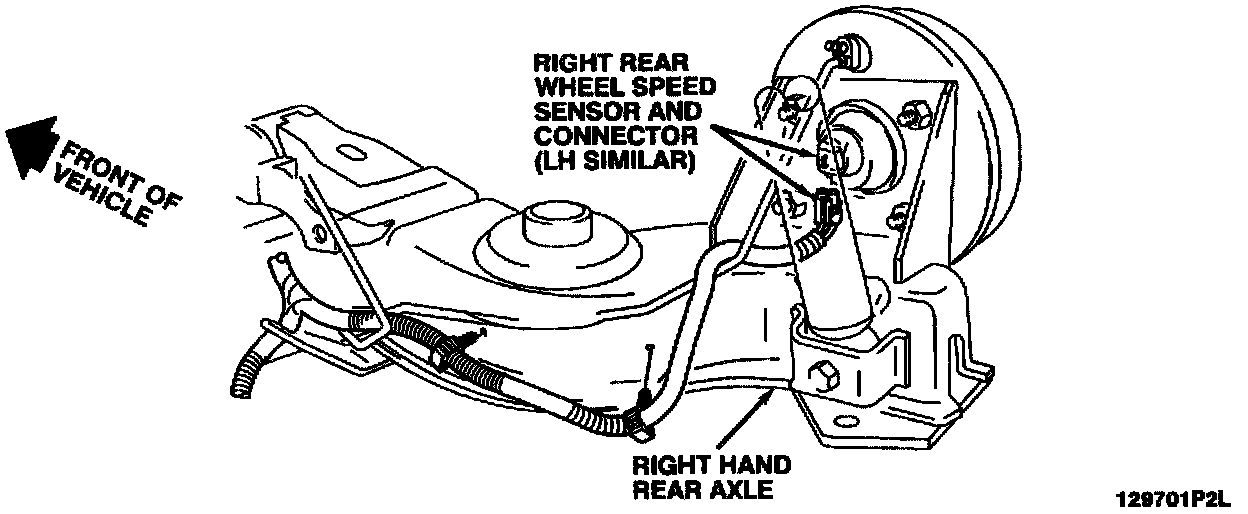 FRONT OF VEHICLE

RIGHT REAR WHEEL SPEED SENSOR AND CONNECTOR (LH SIMILAR)

RIGHT HAND REAR AXLE

129701P2L