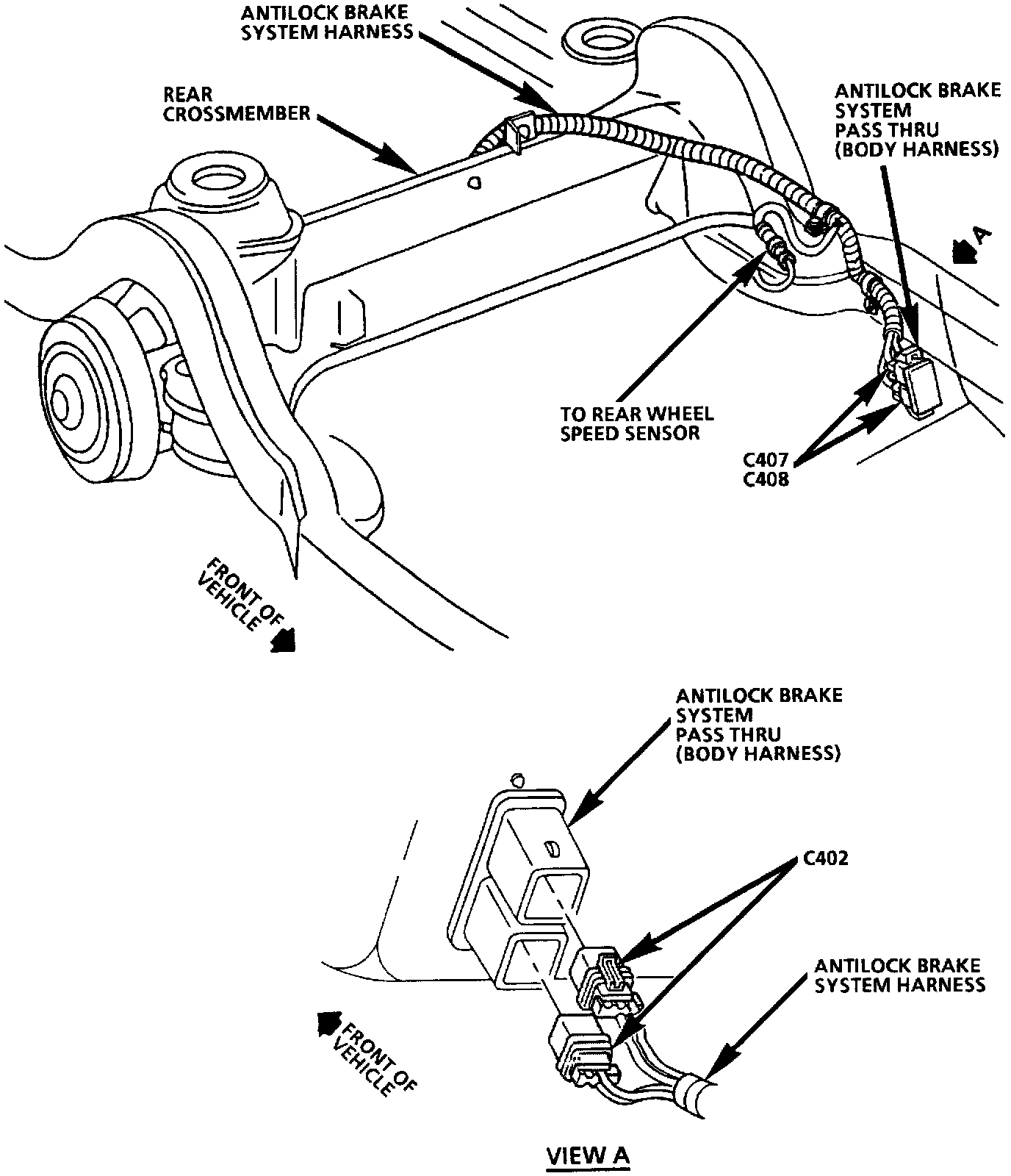 ANTILOCK BRAKE SYSTEM HARNESS

REAR CROSSMEMBER

ANTILOCK BRAKE SYSTEM PASS THRU (BODY HARNESS)

A

TO REAR WHEEL SPEED SENSOR

C407
C408

FRONT OF VEHICLE

ANTILOCK BRAKE SYSTEM PASS THRU (BODY HARNESS)

C402

ANTILOCK BRAKE SYSTEM HARNESS

FRONT OF VEHICLE

VIEW A