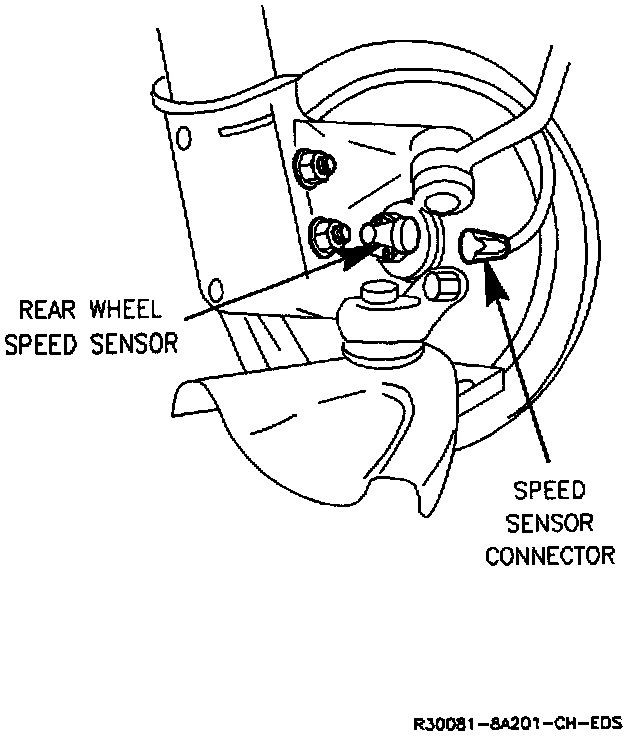 REAR WHEEL
SPEED SENSOR

SPEED
SENSOR
CONNECTOR

R30081-8A201-CH-EDS