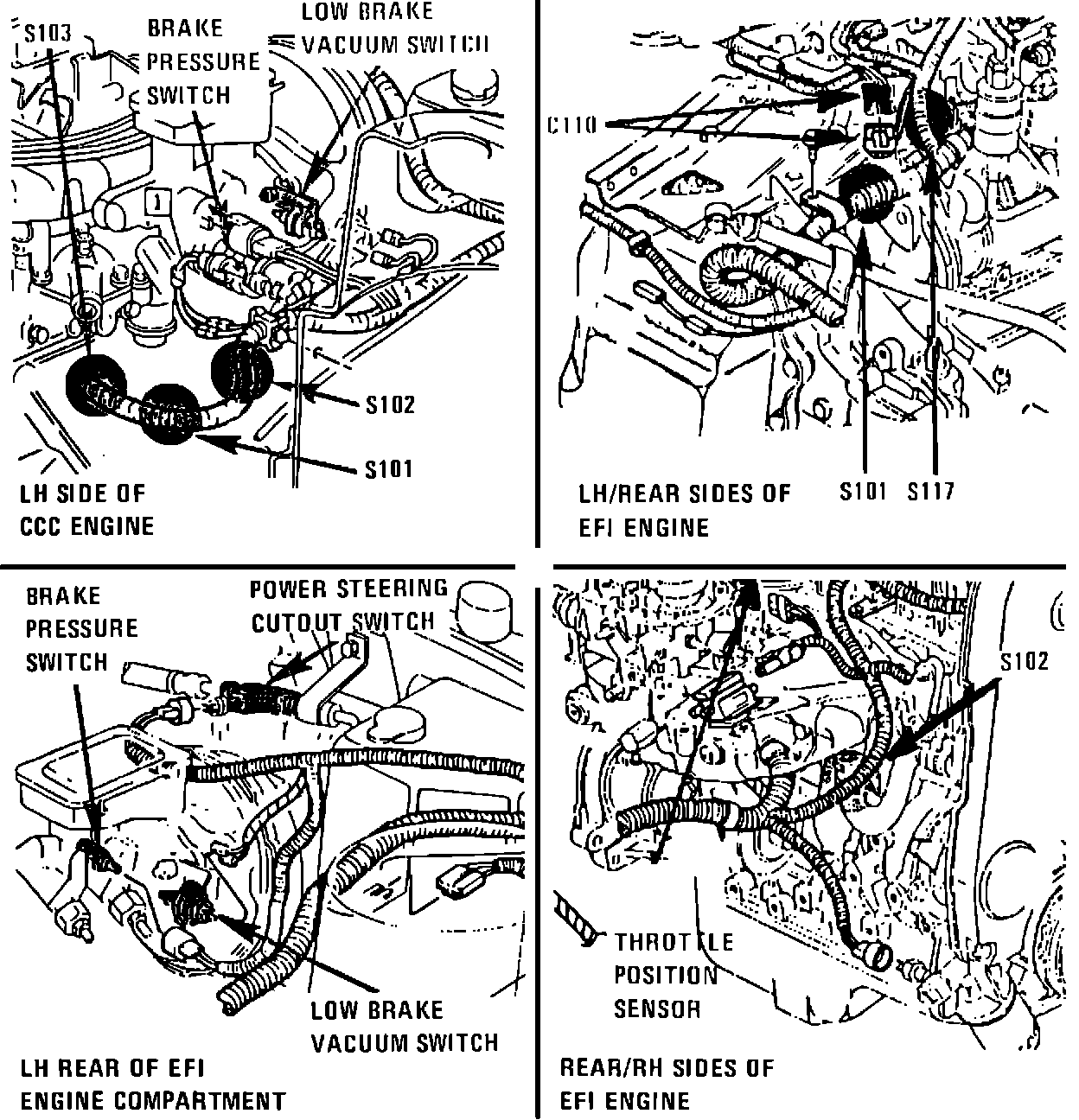 S103
BRAKE PRESSURE SWITCH
LOW BRAKE VACUUM SWITCH
1
S102
S101
LH SIDE OF CCC ENGINE

C110
S101
S117
LH/REAR SIDES OF EFI ENGINE

BRAKE PRESSURE SWITCH
POWER STEERING CUTOUT SWITCH
LOW BRAKE VACUUM SWITCH
LH REAR OF EFI ENGINE COMPARTMENT

S102
THROTTLE POSITION SENSOR
REAR/RH SIDES OF EFI ENGINE